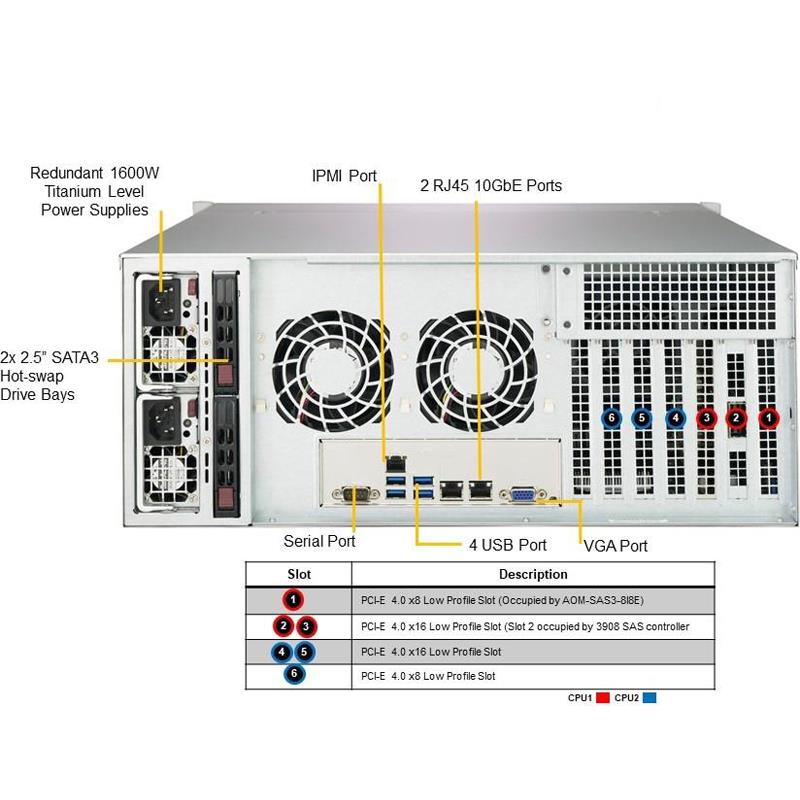 Redundant 1600W Titanium Level Power Supplies

IPMI Port

2 RJ45 10GbE Ports

2x 2.5" SATA3 Hot-swap Drive Bays

6 5 4 3 2 1

Serial Port

4 USB Port

VGA Port

| Slot | Description |
|---|---|
| 1 | PCI-E 4.0 x8 Low Profile Slot (Occupied by AOM-SAS3-8I8E) |
| 2 3 | PCI-E 4.0 x16 Low Profile Slot (Slot 2 occupied by 3908 SAS controller |
| 4 5 | PCI-E 4.0 x16 Low Profile Slot |
| 6 | PCI-E 4.0 x8 Low Profile Slot |

CPU1 CPU2