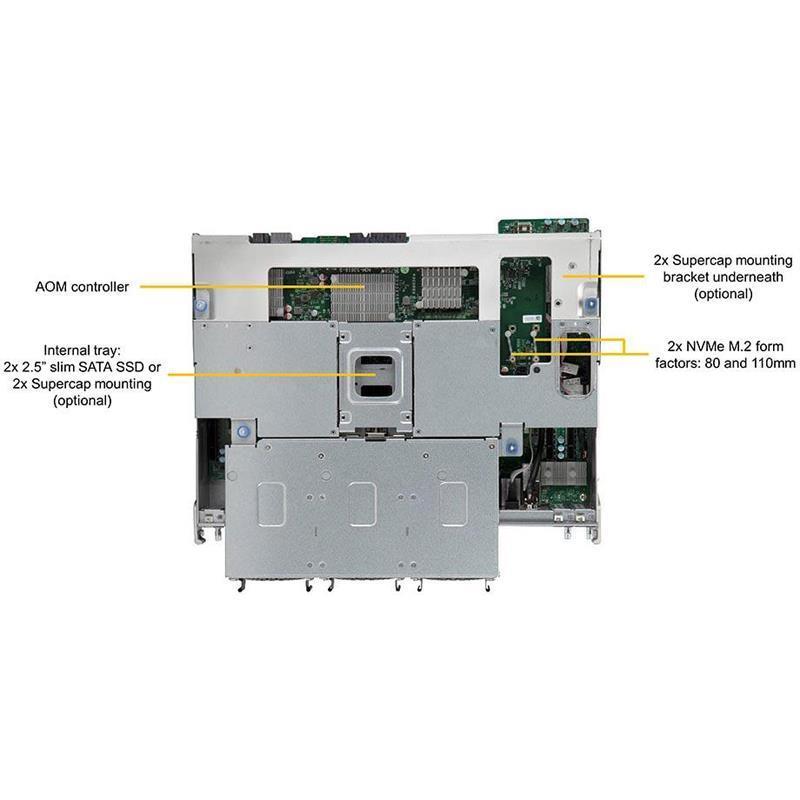 AOM controller

Internal tray:
2x 2.5" slim SATA SSD or
2x Supercap mounting
(optional)

2x Supercap mounting
bracket underneath
(optional)

2x NVMe M.2 form
factors: 80 and 110mm