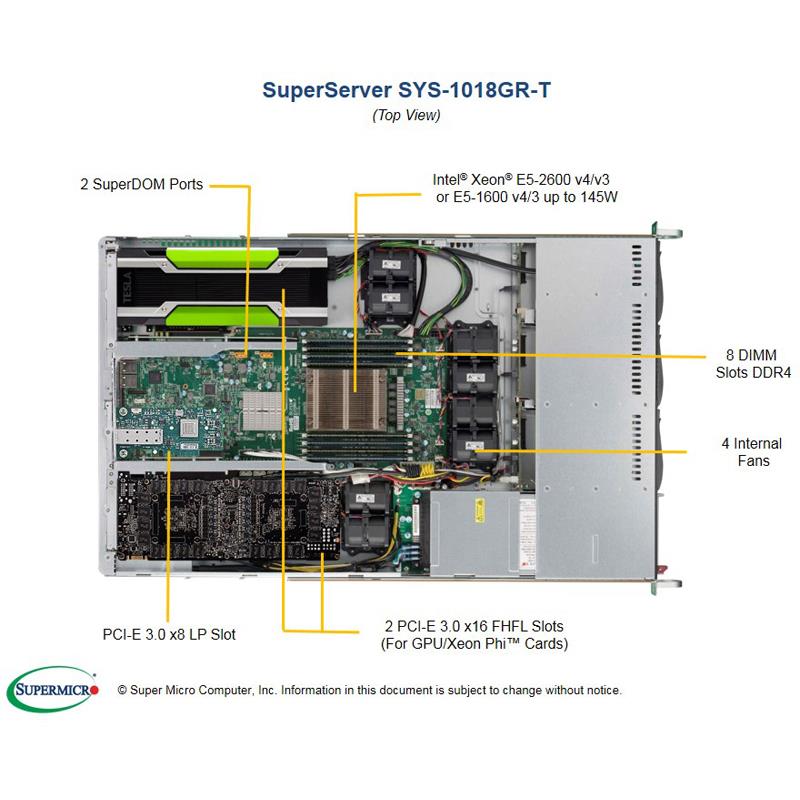 SuperServer SYS-1018GR-T
(Top View)

2 SuperDOM Ports

Intel® Xeon® E5-2600 v4/v3 or E5-1600 v4/3 up to 145W

TESLA

8 DIMM Slots DDR4

4 Internal Fans

PCI-E 3.0 x8 LP Slot

2 PCI-E 3.0 x16 FHFL Slots (For GPU/Xeon Phi™ Cards)

SUPERMICRO

© Super Micro Computer, Inc. Information in this document is subject to change without notice.