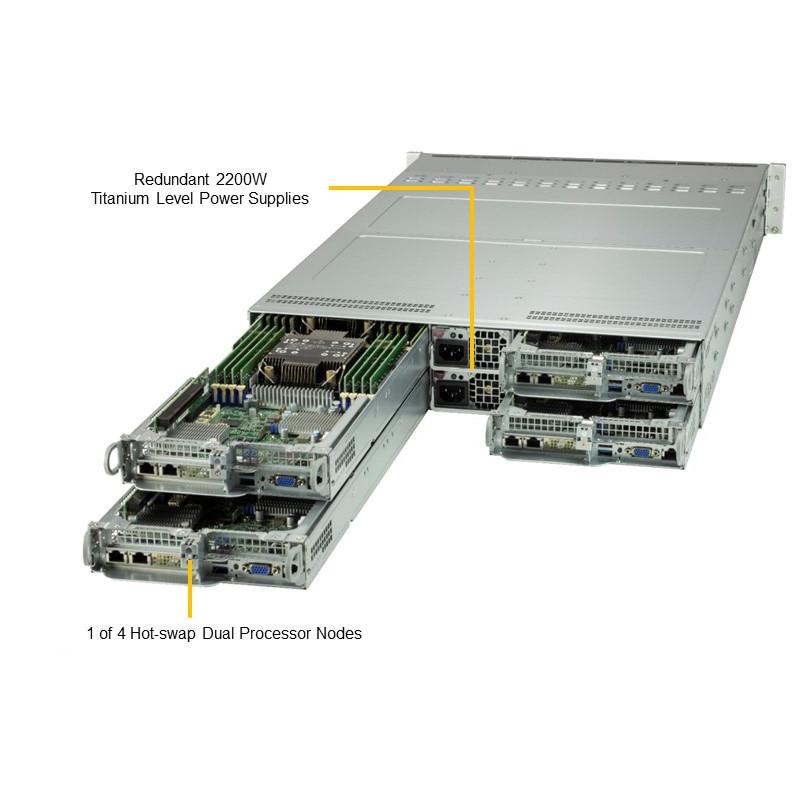 Redundant 2200W
Titanium Level Power Supplies

1 of 4 Hot-swap Dual Processor Nodes