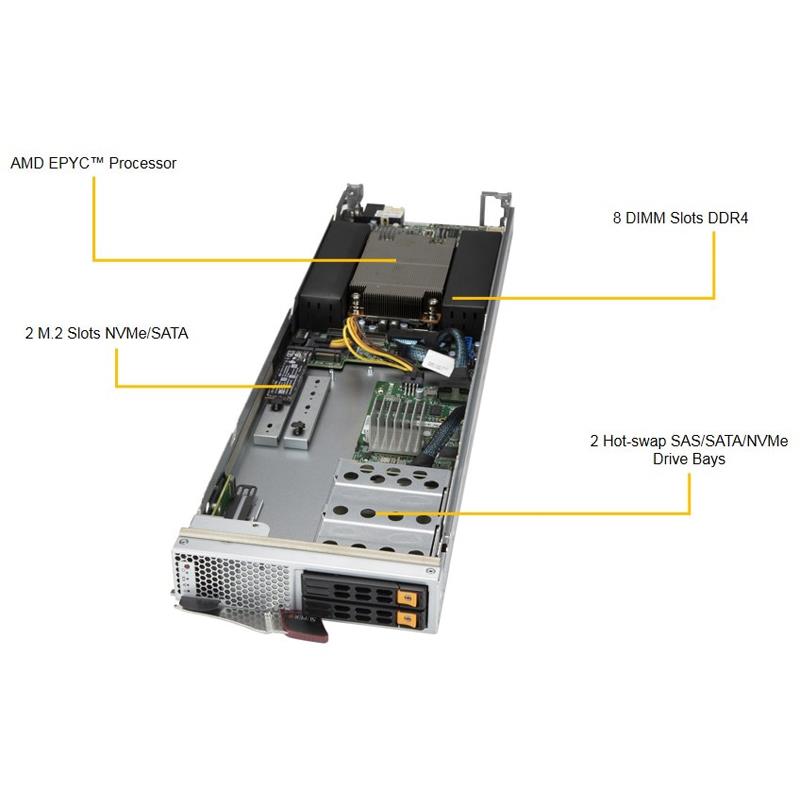 AMD EPYC™ Processor

8 DIMM Slots DDR4

2 M.2 Slots NVMe/SATA

2 Hot-swap SAS/SATA/NVMe Drive Bays