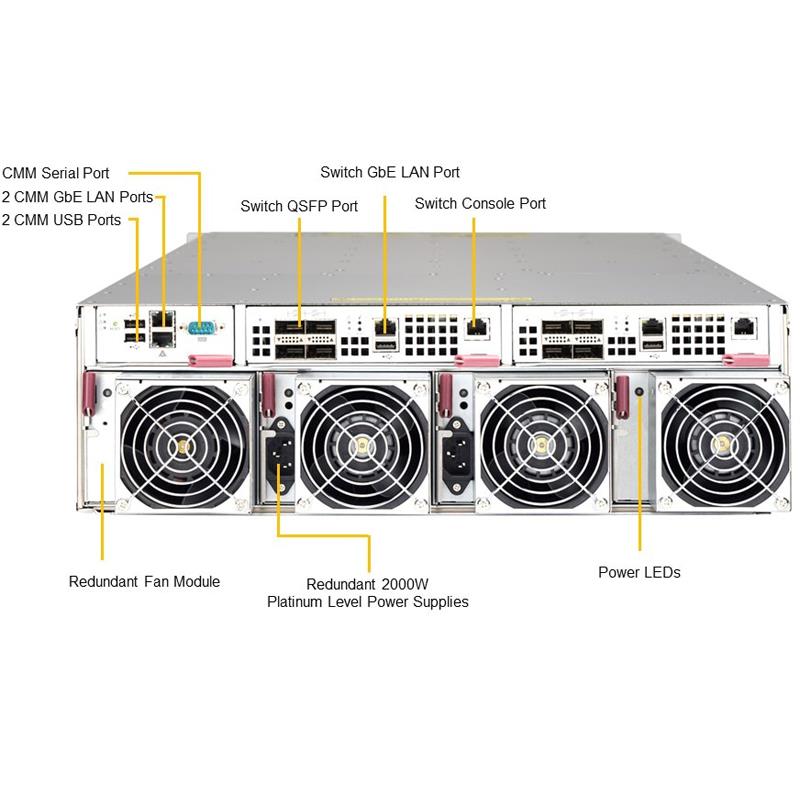 CMM Serial Port
2 CMM GbE LAN Ports
2 CMM USB Ports

Switch QSFP Port

Switch GbE LAN Port

Switch Console Port

Redundant Fan Module

Redundant 2000W Platinum Level Power Supplies

Power LEDs