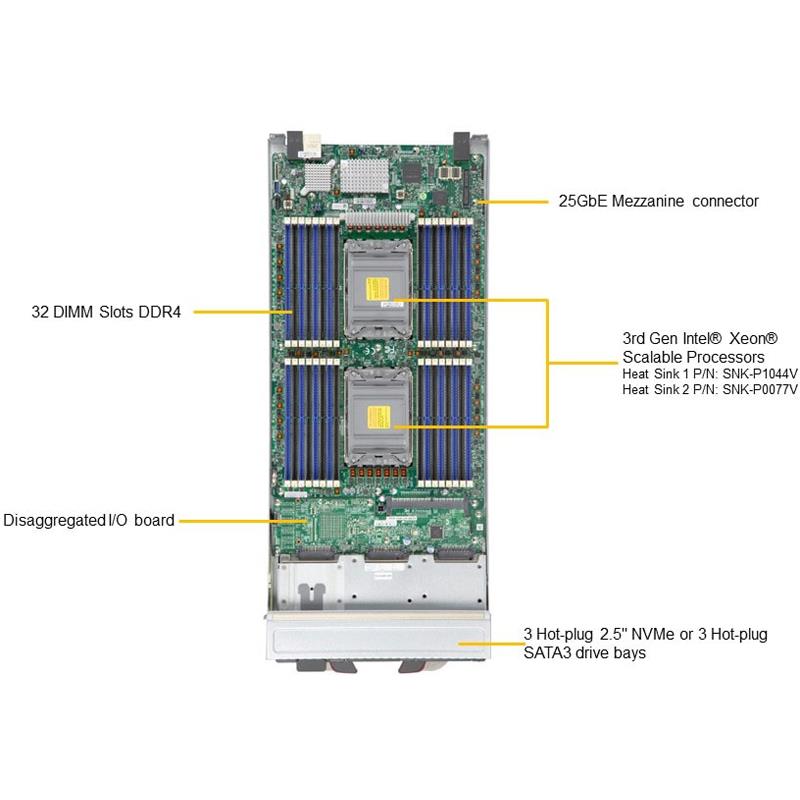 25GbE Mezzanine connector

32 DIMM Slots DDR4

3rd Gen Intel® Xeon® Scalable Processors
Heat Sink 1 P/N: SNK-P1044V
Heat Sink 2 P/N: SNK-P0077V

Disaggregated I/O board

3 Hot-plug 2.5" NVMe or 3 Hot-plug SATA3 drive bays