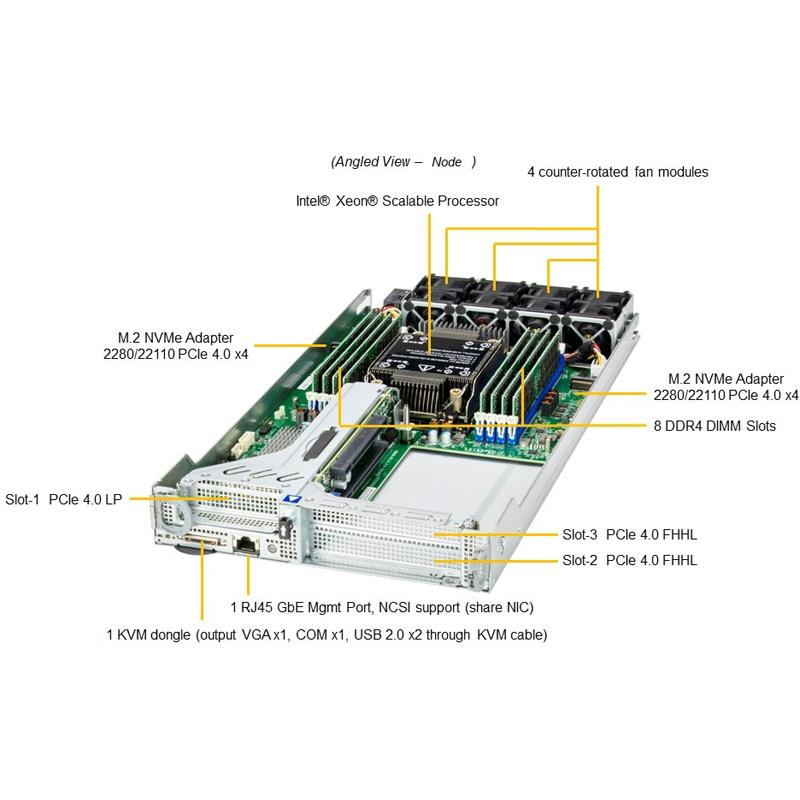 (Angled View – Node )

4 counter-rotated fan modules

Intel® Xeon® Scalable Processor

M.2 NVMe Adapter
2280/22110 PCIe 4.0 x4

M.2 NVMe Adapter
2280/22110 PCIe 4.0 x4

8 DDR4 DIMM Slots

Slot-1 PCIe 4.0 LP

Slot-3 PCIe 4.0 FHHL

Slot-2 PCIe 4.0 FHHL

1 RJ45 GbE Mgmt Port, NCSI support (share NIC)

1 KVM dongle (output VGA x1, COM x1, USB 2.0 x2 through KVM cable)