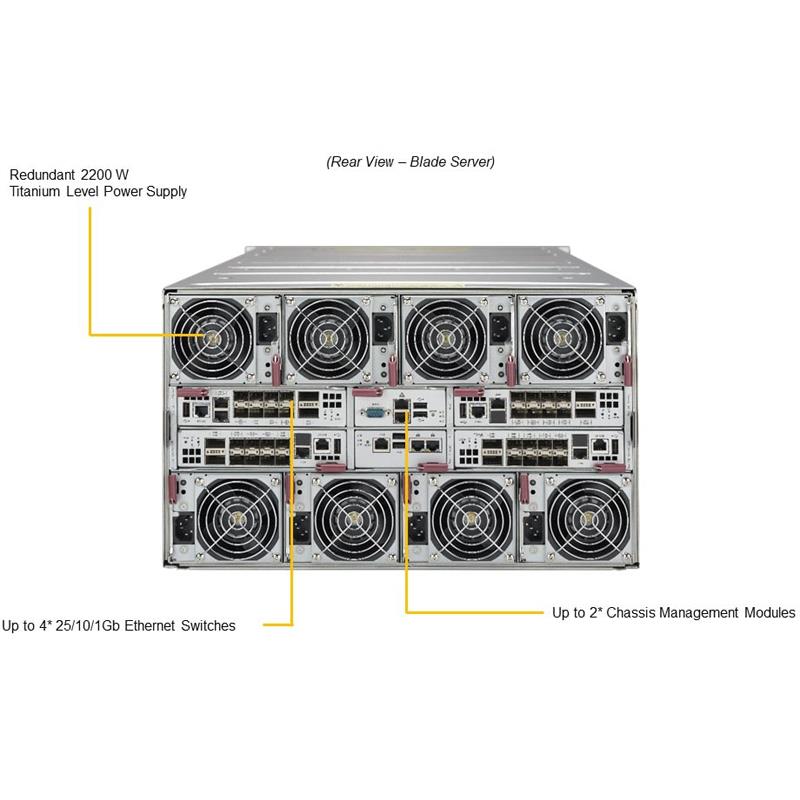 (Rear View – Blade Server)

Redundant 2200 W
Titanium Level Power Supply

Up to 4* 25/10/1Gb Ethernet Switches

Up to 2* Chassis Management Modules