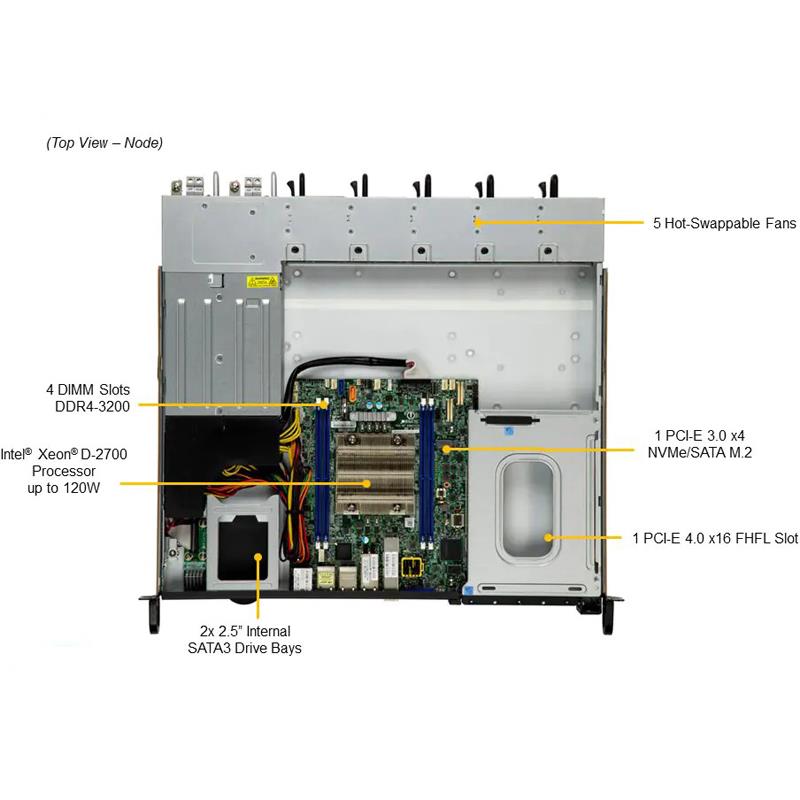 (Top View – Node)

5 Hot-Swappable Fans

4 DIMM Slots
DDR4-3200

Intel® Xeon® D-2700
Processor
up to 120W

1 PCI-E 3.0 x4
NVMe/SATA M.2

1 PCI-E 4.0 x16 FHFL Slot

2x 2.5" Internal
SATA3 Drive Bays