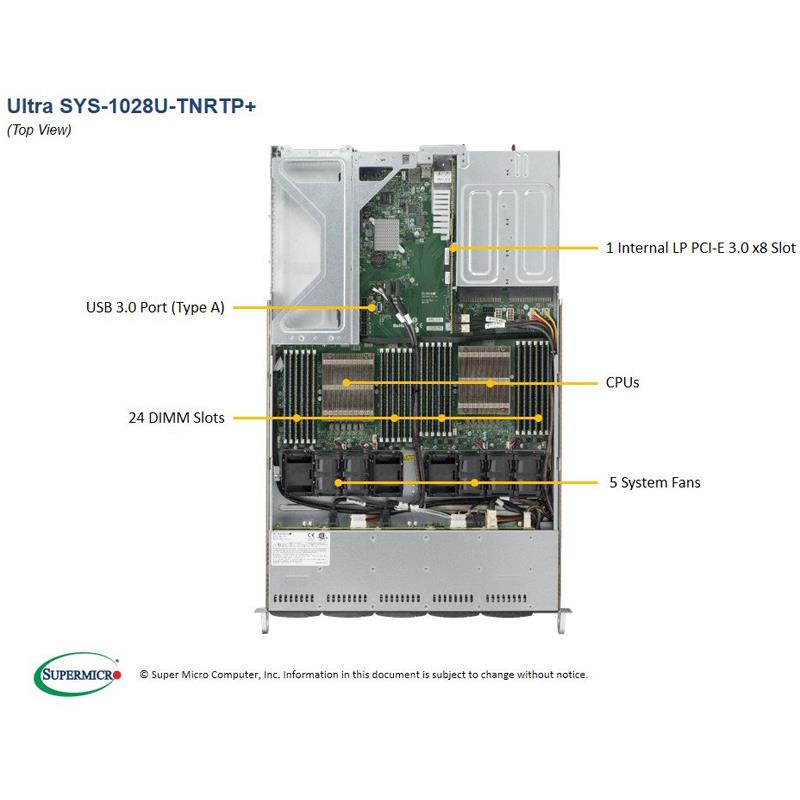 Ultra SYS-1028U-TNRTP+
(Top View)

1 Internal LP PCI-E 3.0 x8 Slot

USB 3.0 Port (Type A)

CPUs

24 DIMM Slots

5 System Fans

SUPERMICRO

© Super Micro Computer, Inc. Information in this document is subject to change without notice.