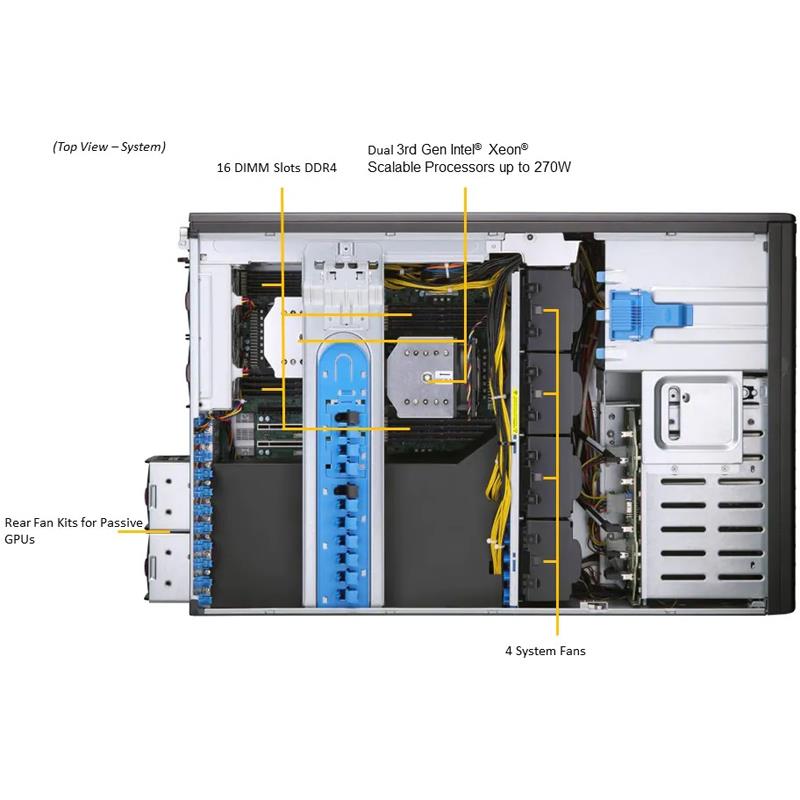 (Top View – System)

16 DIMM Slots DDR4

Dual 3rd Gen Intel® Xeon® Scalable Processors up to 270W

Rear Fan Kits for Passive GPUs

4 System Fans