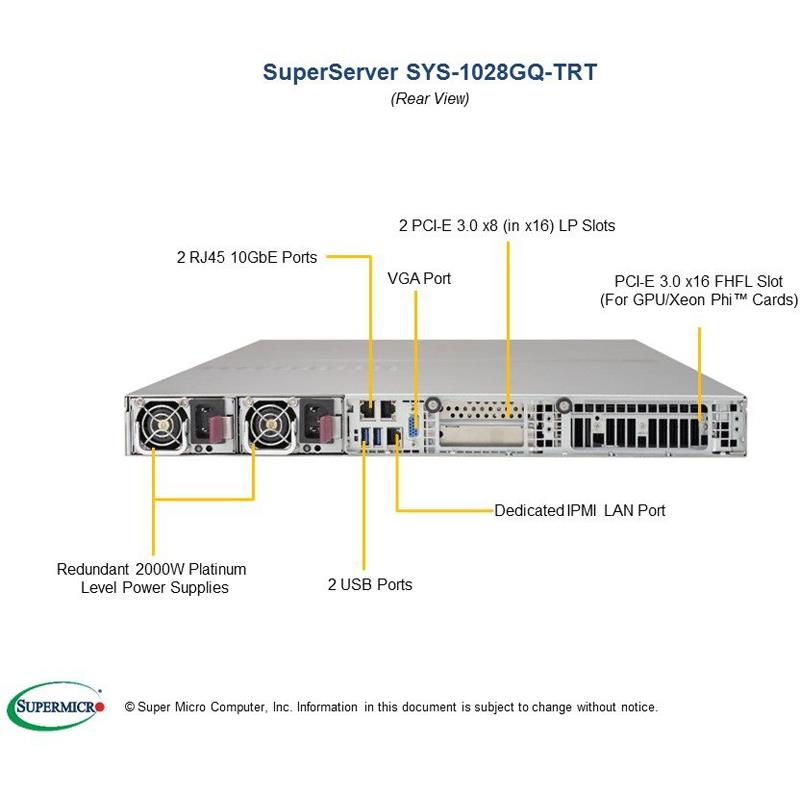 SuperServer SYS-1028GQ-TRT
(Rear View)

2 PCI-E 3.0 x8 (in x16) LP Slots

2 RJ45 10GbE Ports

VGA Port

PCI-E 3.0 x16 FHFL Slot
(For GPU/Xeon Phi™ Cards)

Dedicated IPMI LAN Port

Redundant 2000W Platinum
Level Power Supplies

2 USB Ports

SUPERMICRO

© Super Micro Computer, Inc. Information in this document is subject to change without notice.