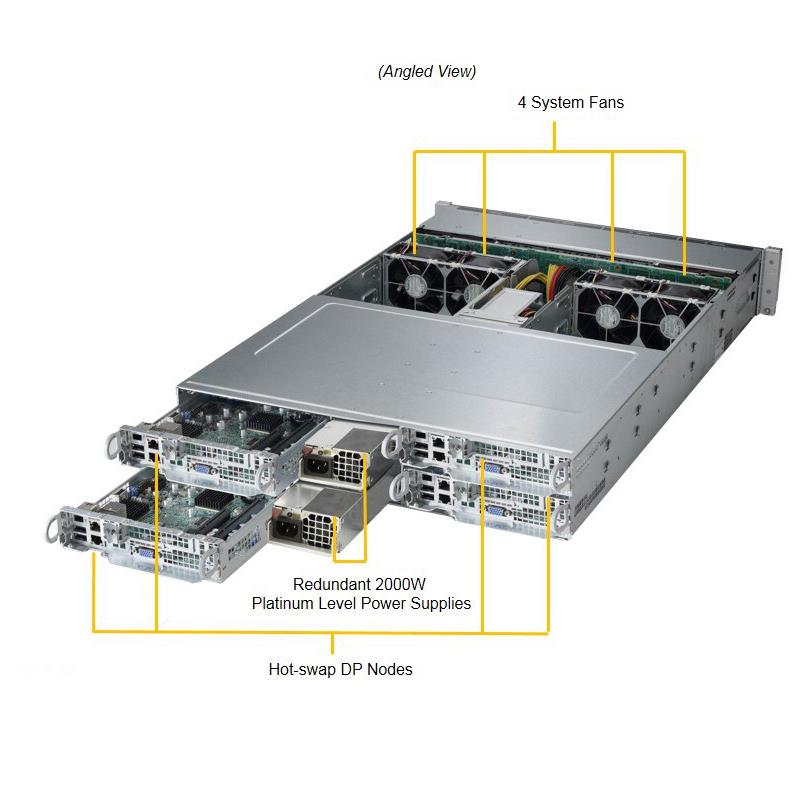 (Angled View)

4 System Fans

Redundant 2000W
Platinum Level Power Supplies

Hot-swap DP Nodes