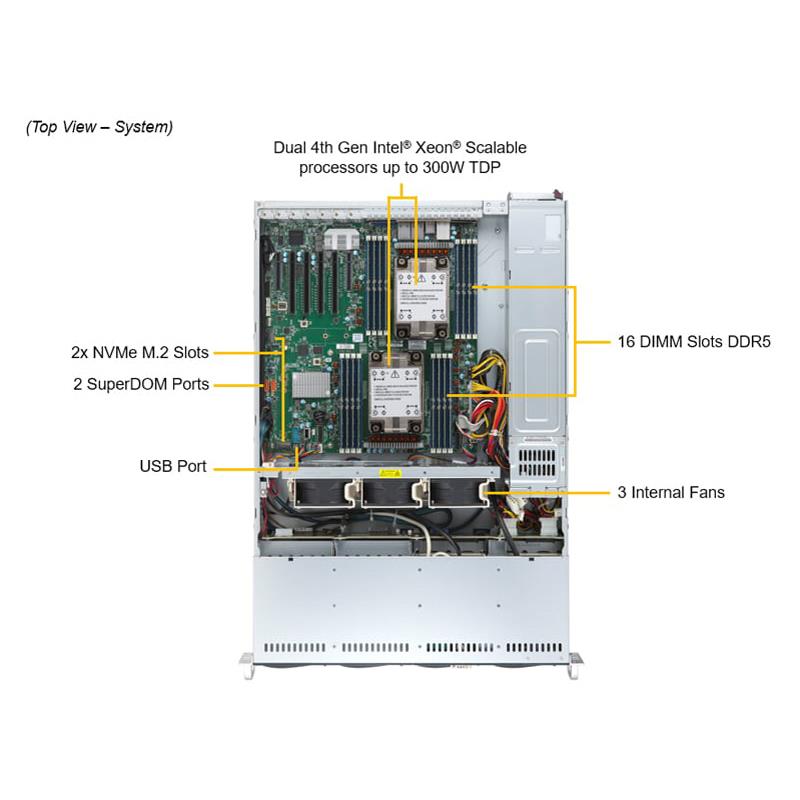 (Top View – System)

Dual 4th Gen Intel® Xeon® Scalable processors up to 300W TDP

2x NVMe M.2 Slots

2 SuperDOM Ports

USB Port

16 DIMM Slots DDR5

3 Internal Fans