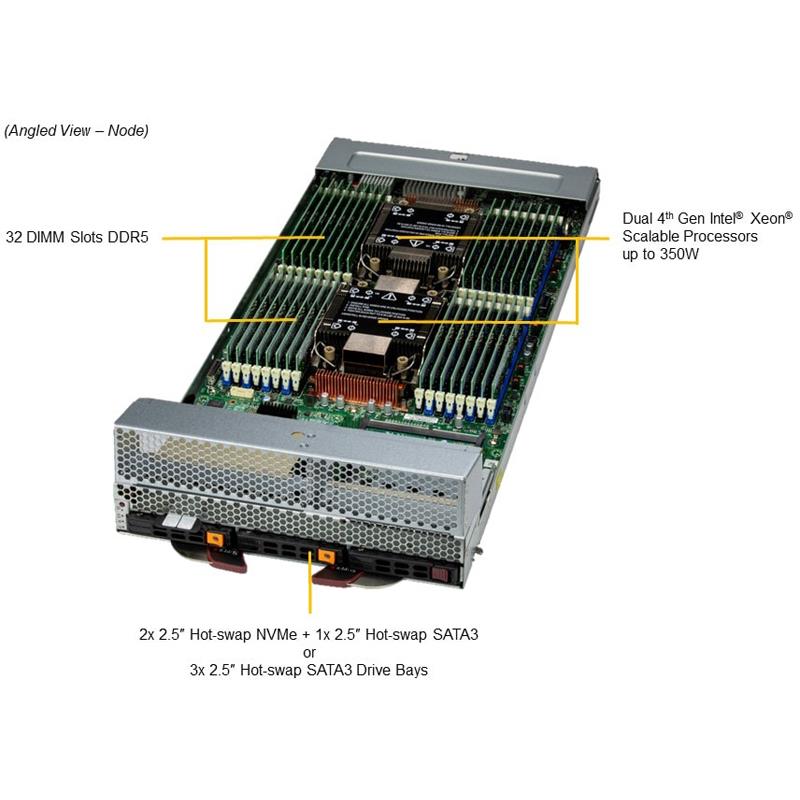 (Angled View – Node)

32 DIMM Slots DDR5

Dual 4$^{th}$ Gen Intel® Xeon® Scalable Processors up to 350W

2x 2.5″ Hot-swap NVMe + 1x 2.5″ Hot-swap SATA3
or
3x 2.5″ Hot-swap SATA3 Drive Bays