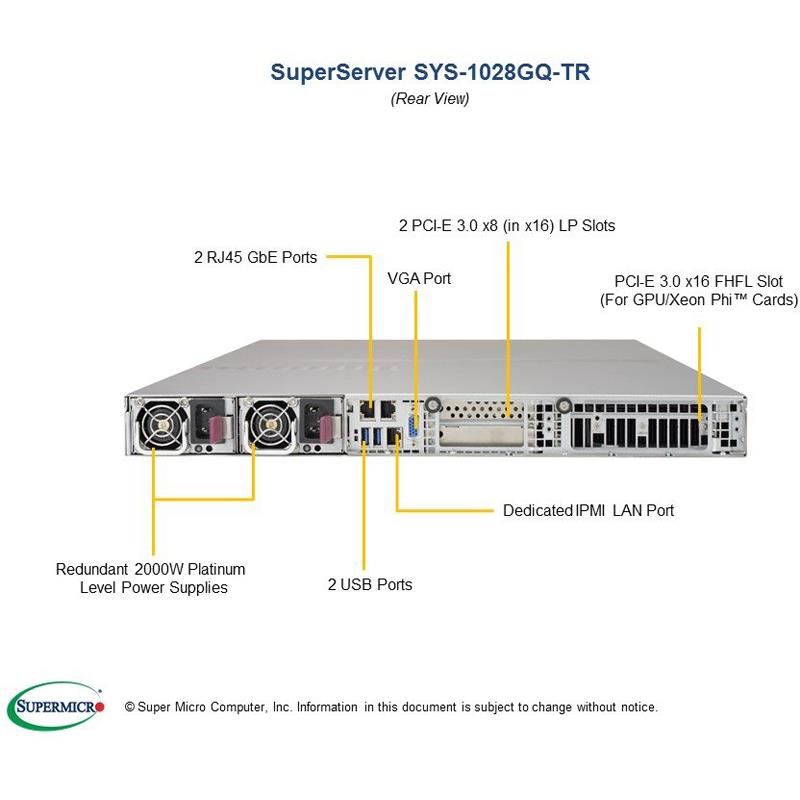 SuperServer SYS-1028GQ-TR
(Rear View)

2 PCI-E 3.0 x8 (in x16) LP Slots

2 RJ45 GbE Ports

VGA Port

PCI-E 3.0 x16 FHFL Slot
(For GPU/Xeon Phi™ Cards)

Dedicated IPMI LAN Port

Redundant 2000W Platinum Level Power Supplies

2 USB Ports

SUPERMICRO

© Super Micro Computer, Inc. Information in this document is subject to change without notice.