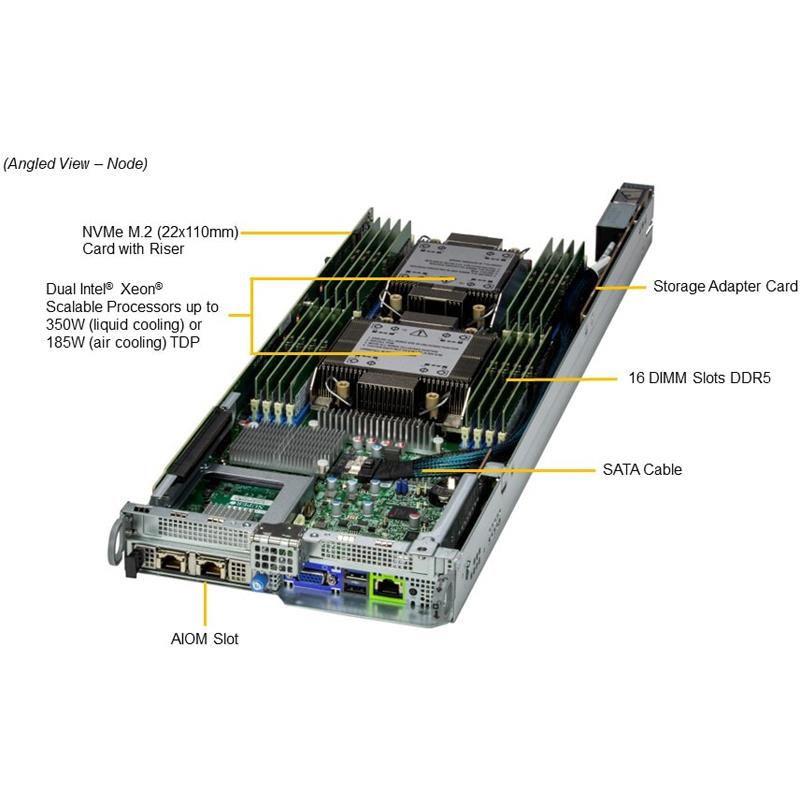 (Angled View – Node)

NVMe M.2 (22x110mm) Card with Riser

Dual Intel® Xeon® Scalable Processors up to 350W (liquid cooling) or 185W (air cooling) TDP

Storage Adapter Card

16 DIMM Slots DDR5

SATA Cable

AIOM Slot