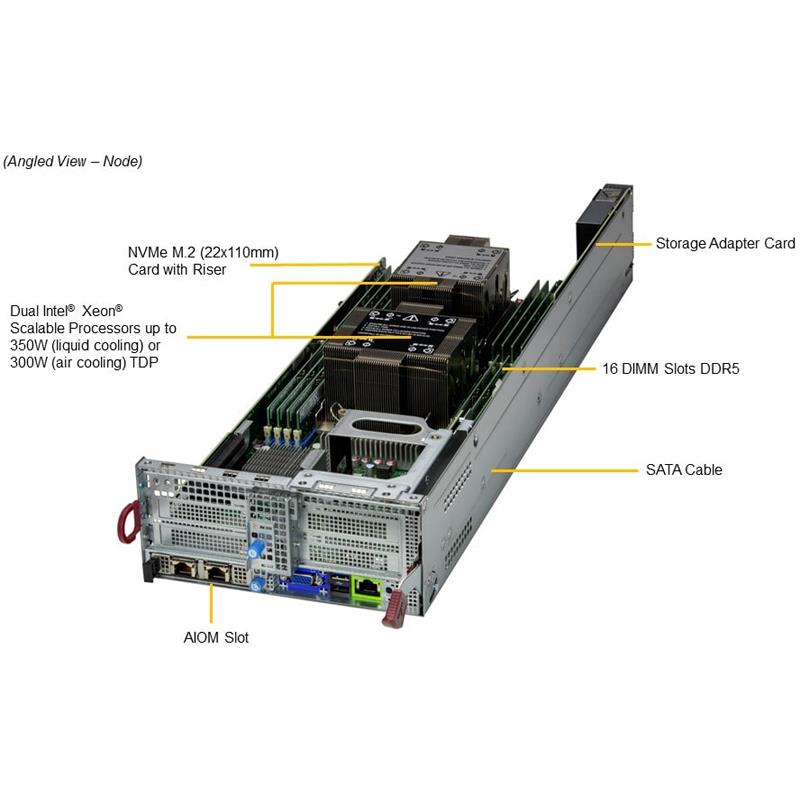 (Angled View – Node)

NVMe M.2 (22x110mm) Card with Riser

Dual Intel® Xeon® Scalable Processors up to 350W (liquid cooling) or 300W (air cooling) TDP

Storage Adapter Card

16 DIMM Slots DDR5

SATA Cable

AIOM Slot