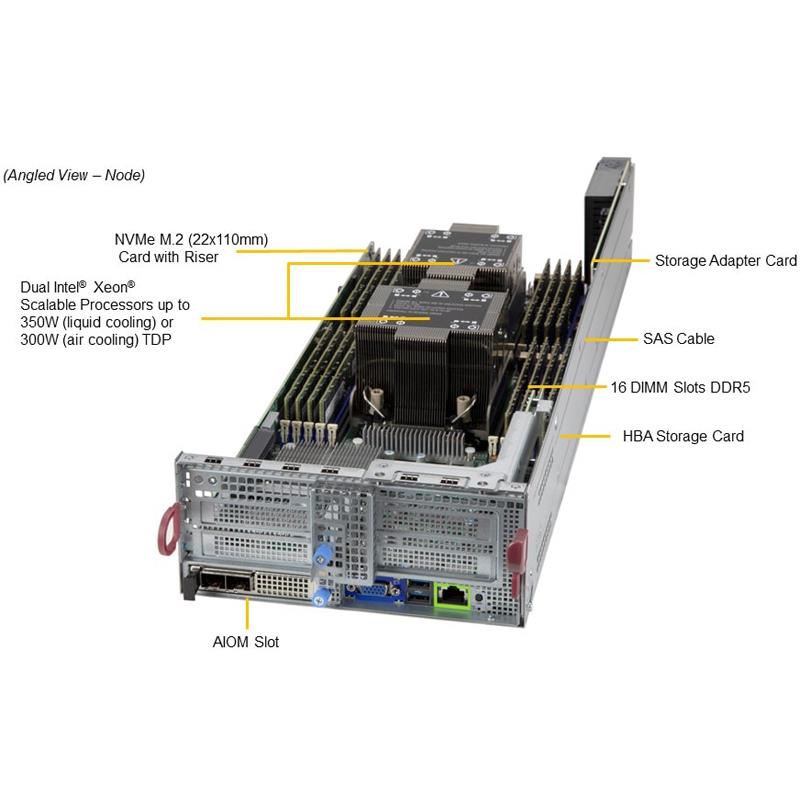 (Angled View – Node)

NVMe M.2 (22x110mm) Card with Riser

Dual Intel® Xeon® Scalable Processors up to 350W (liquid cooling) or 300W (air cooling) TDP

Storage Adapter Card

SAS Cable

16 DIMM Slots DDR5

HBA Storage Card

AIOM Slot