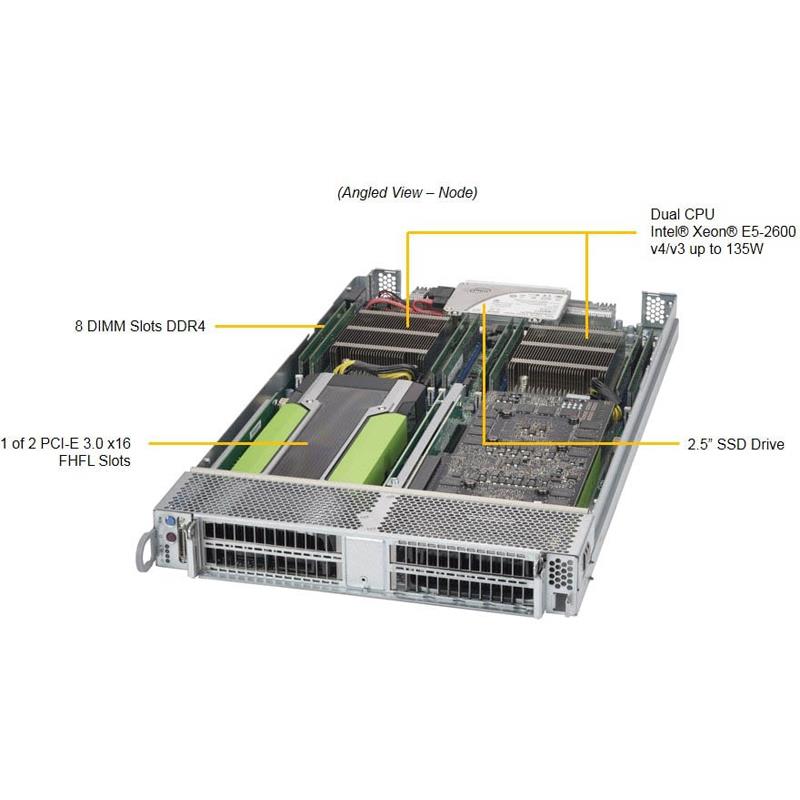 (Angled View – Node)

Dual CPU
Intel® Xeon® E5-2600
v4/v3 up to 135W

8 DIMM Slots DDR4

1 of 2 PCI-E 3.0 x16
FHFL Slots

2.5" SSD Drive