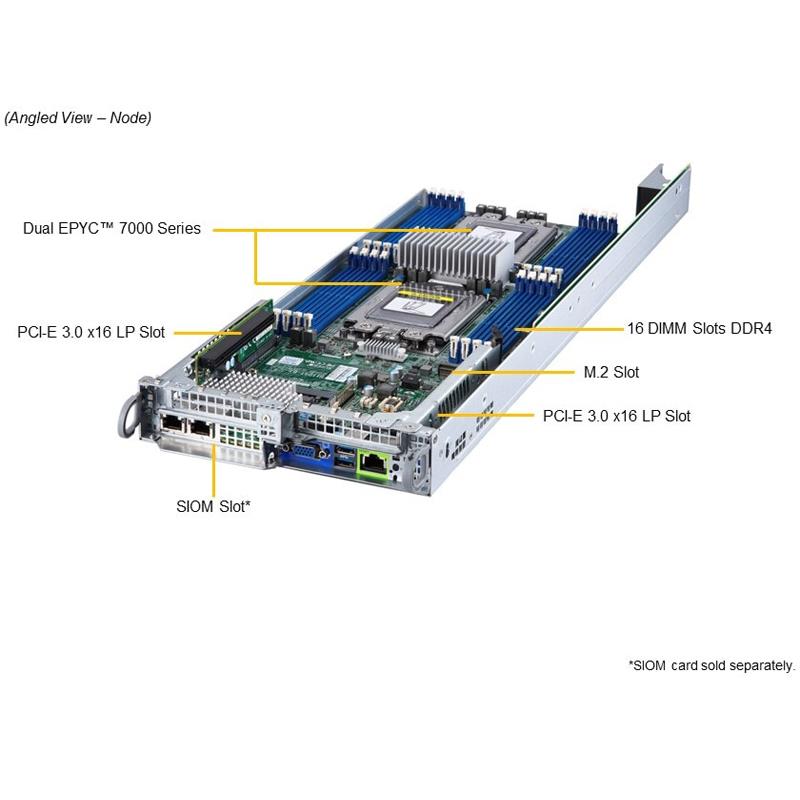 (Angled View – Node)

Dual EPYC™ 7000 Series

PCI-E 3.0 x16 LP Slot

16 DIMM Slots DDR4

M.2 Slot

PCI-E 3.0 x16 LP Slot

SIOM Slot*

*SIOM card sold separately.