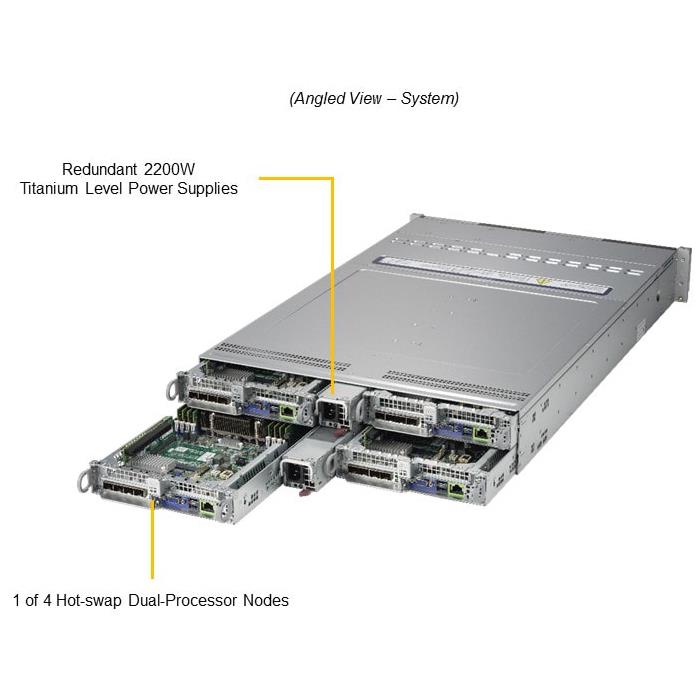 (Angled View – System)

Redundant 2200W
Titanium Level Power Supplies

1 of 4 Hot-swap Dual-Processor Nodes