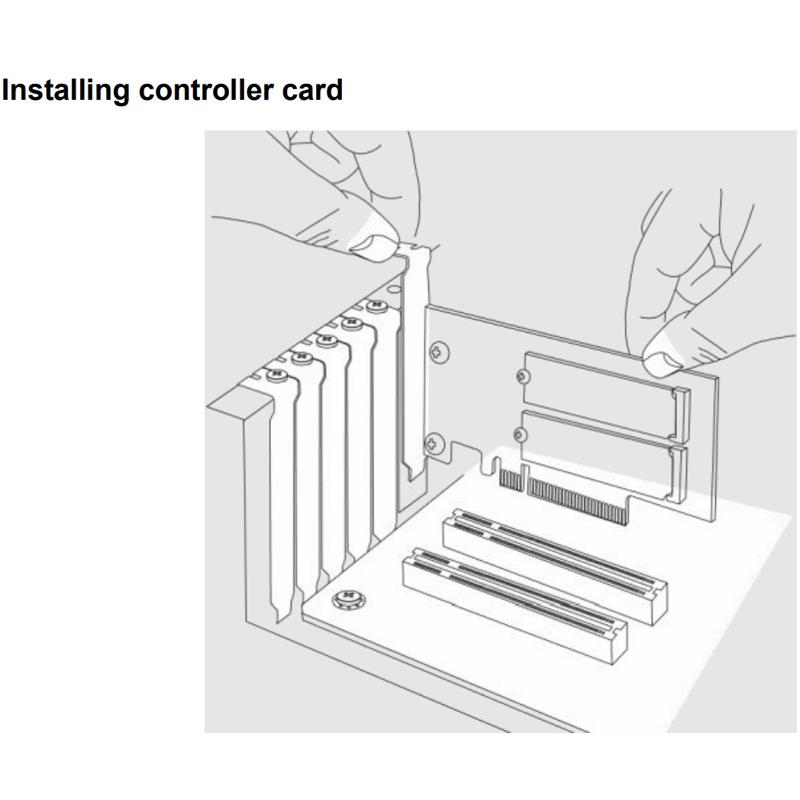 Installing controller card