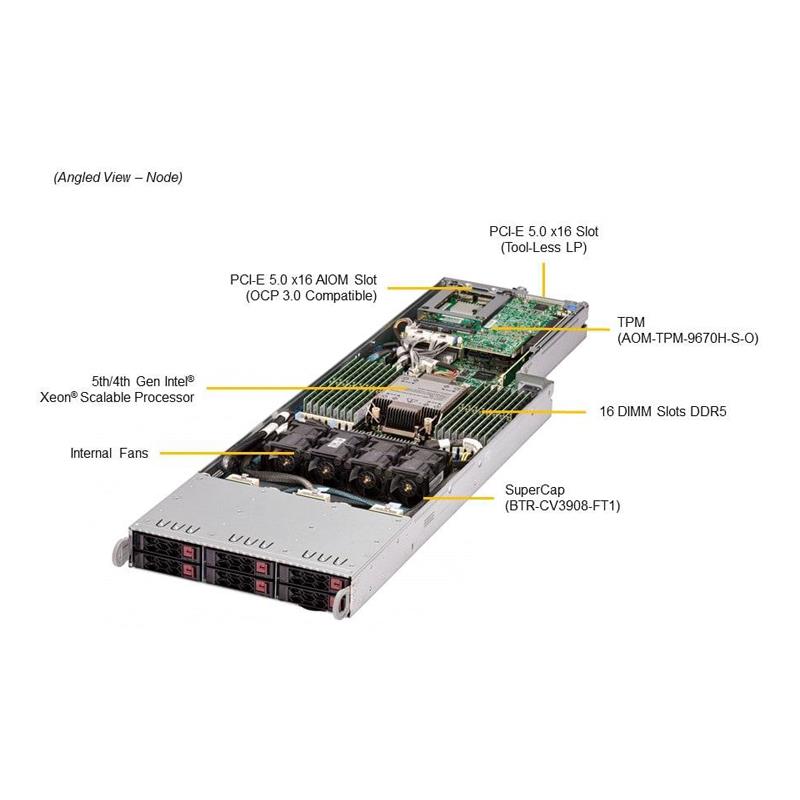 (Angled View – Node)

PCI-E 5.0 x16 Slot
(Tool-Less LP)

PCI-E 5.0 x16 AIOM Slot
(OCP 3.0 Compatible)

TPM
(AOM-TPM-9670H-S-O)

5th/4th Gen Intel®
Xeon® Scalable Processor

16 DIMM Slots DDR5

Internal Fans

SuperCap
(BTR-CV3908-FT1)