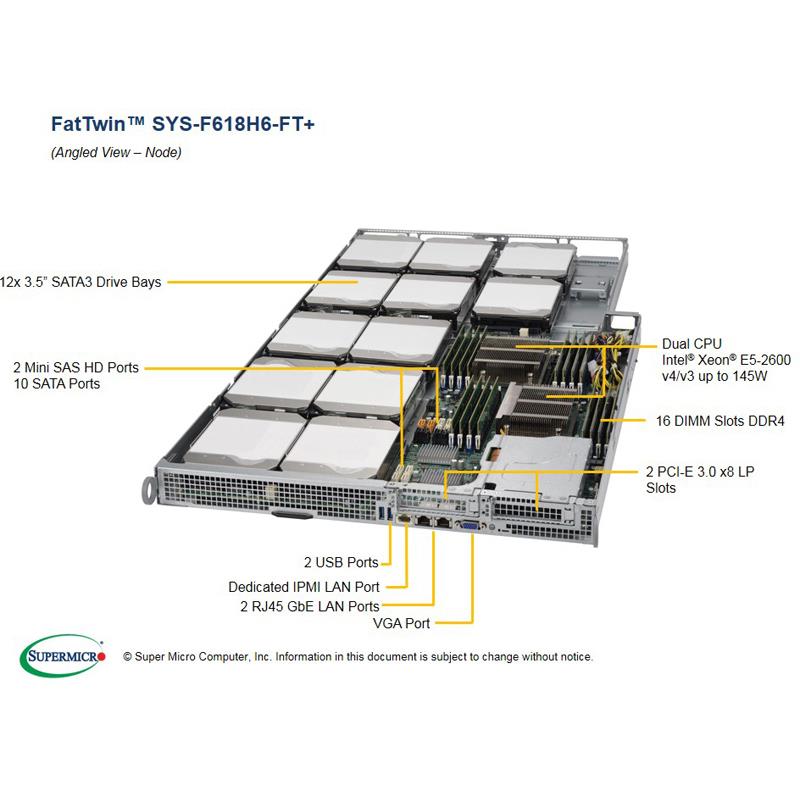 FatTwin™ SYS-F618H6-FT+
(Angled View – Node)

12x 3.5" SATA3 Drive Bays

2 Mini SAS HD Ports
10 SATA Ports

Dual CPU
Intel® Xeon® E5-2600 v4/v3 up to 145W

16 DIMM Slots DDR4

2 PCI-E 3.0 x8 LP Slots

2 USB Ports

Dedicated IPMI LAN Port

2 RJ45 GbE LAN Ports

VGA Port

SUPERMICRO

© Super Micro Computer, Inc. Information in this document is subject to change without notice.