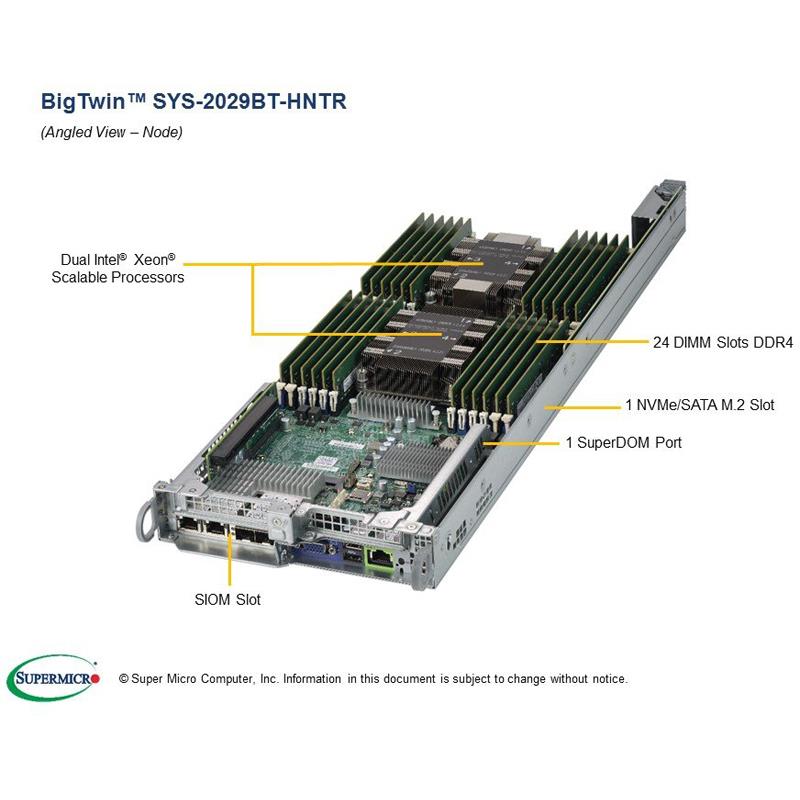 BigTwin™ SYS-2029BT-HNTR

(Angled View – Node)

Dual Intel® Xeon® Scalable Processors

24 DIMM Slots DDR4

1 NVMe/SATA M.2 Slot

1 SuperDOM Port

SIOM Slot

SUPERMICRO

© Super Micro Computer, Inc. Information in this document is subject to change without notice.