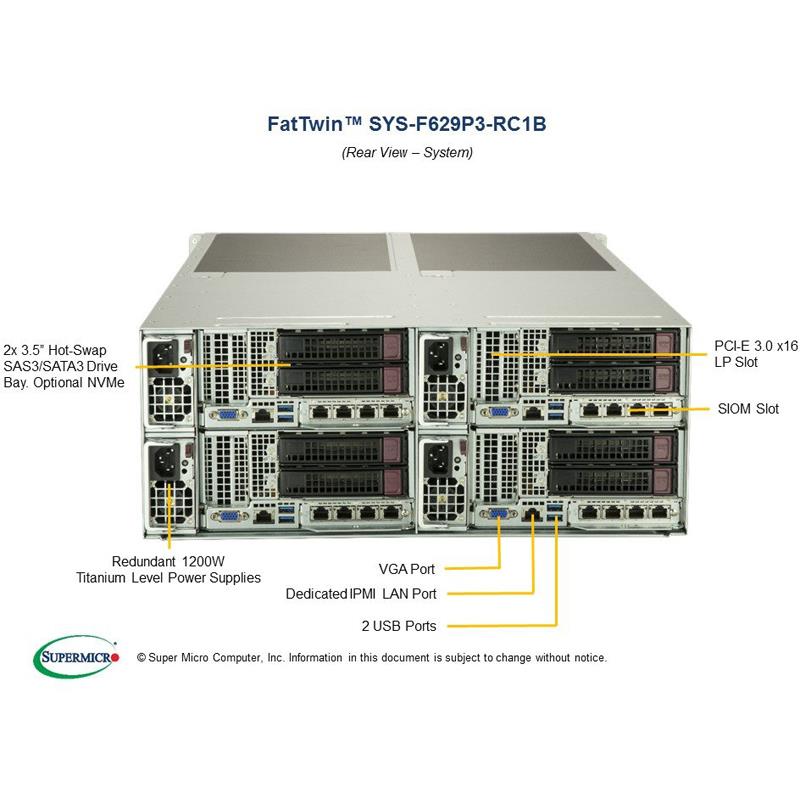 FatTwin™ SYS-F629P3-RC1B

(Rear View – System)

2x 3.5" Hot-Swap SAS3/SATA3 Drive Bay. Optional NVMe

PCI-E 3.0 x16 LP Slot

SIOM Slot

Redundant 1200W Titanium Level Power Supplies

VGA Port

Dedicated IPMI LAN Port

2 USB Ports

SUPERMICRO

© Super Micro Computer, Inc. Information in this document is subject to change without notice.