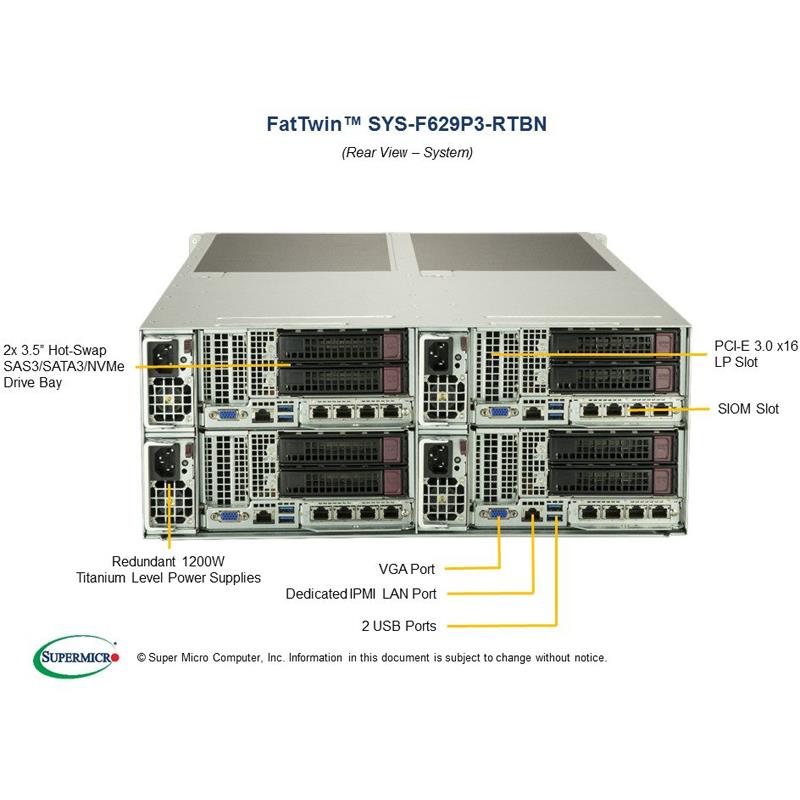 FatTwin™ SYS-F629P3-RTBN

(Rear View – System)

2x 3.5" Hot-Swap SAS3/SATA3/NVMe Drive Bay

PCI-E 3.0 x16 LP Slot

SIOM Slot

Redundant 1200W Titanium Level Power Supplies

VGA Port

Dedicated IPMI LAN Port

2 USB Ports

SUPERMICRO

© Super Micro Computer, Inc. Information in this document is subject to change without notice.