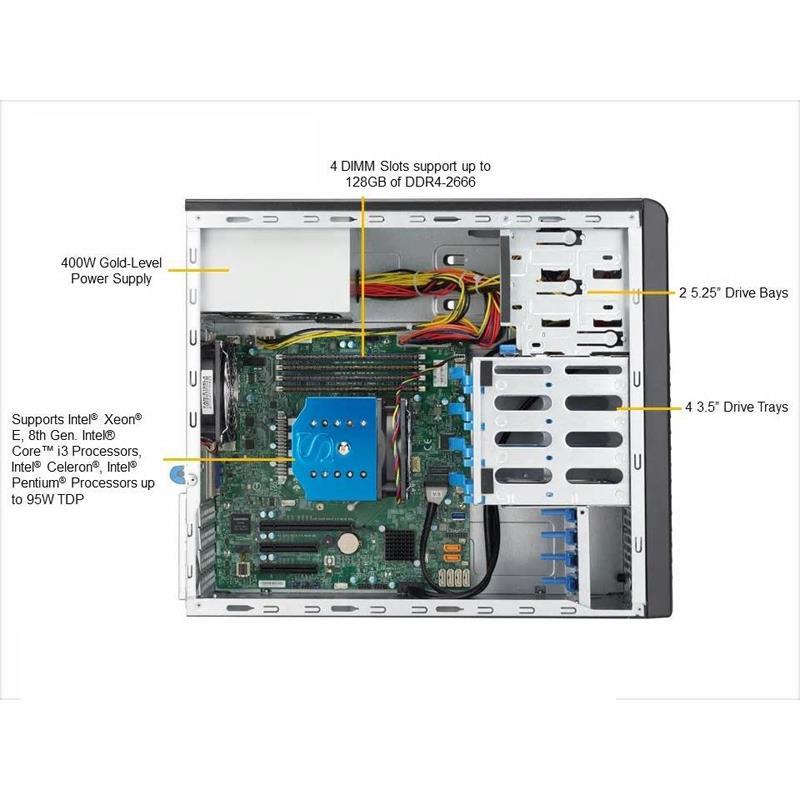 4 DIMM Slots support up to 128GB of DDR4-2666

400W Gold-Level Power Supply

2 5.25" Drive Bays

4 3.5" Drive Trays

Supports Intel® Xeon® E, 8th Gen. Intel® Core™ i3 Processors, Intel® Celeron®, Intel® Pentium® Processors up to 95W TDP