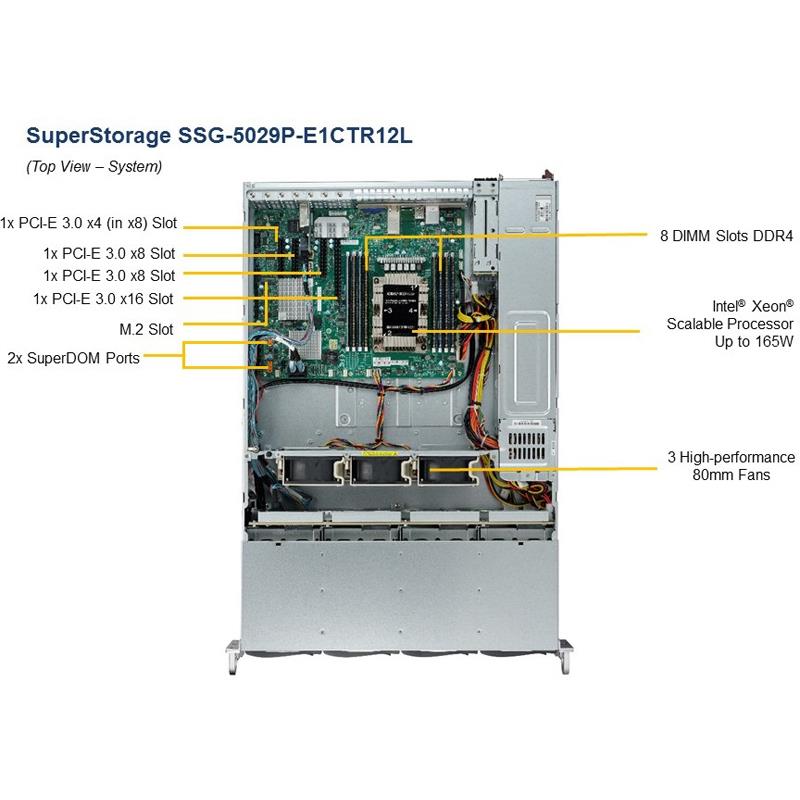 SuperStorage SSG-5029P-E1CTR12L

(Top View – System)

1x PCI-E 3.0 x4 (in x8) Slot

1x PCI-E 3.0 x8 Slot

1x PCI-E 3.0 x8 Slot

1x PCI-E 3.0 x16 Slot

M.2 Slot

2x SuperDOM Ports

8 DIMM Slots DDR4

Intel® Xeon® Scalable Processor Up to 165W

3 High-performance 80mm Fans