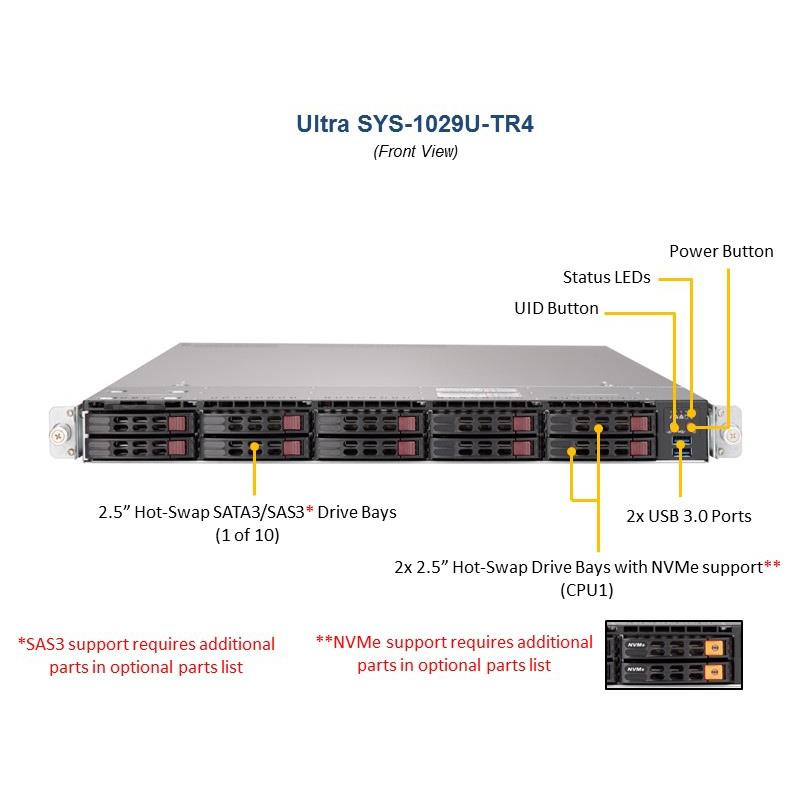 Ultra SYS-1029U-TR4
(Front View)

Power Button

Status LEDs

UID Button

2.5” Hot-Swap SATA3/SAS3* Drive Bays
(1 of 10)

2x USB 3.0 Ports

2x 2.5” Hot-Swap Drive Bays with NVMe support**
(CPU1)

*SAS3 support requires additional parts in optional parts list

**NVMe support requires additional parts in optional parts list

NVMe
NVMe