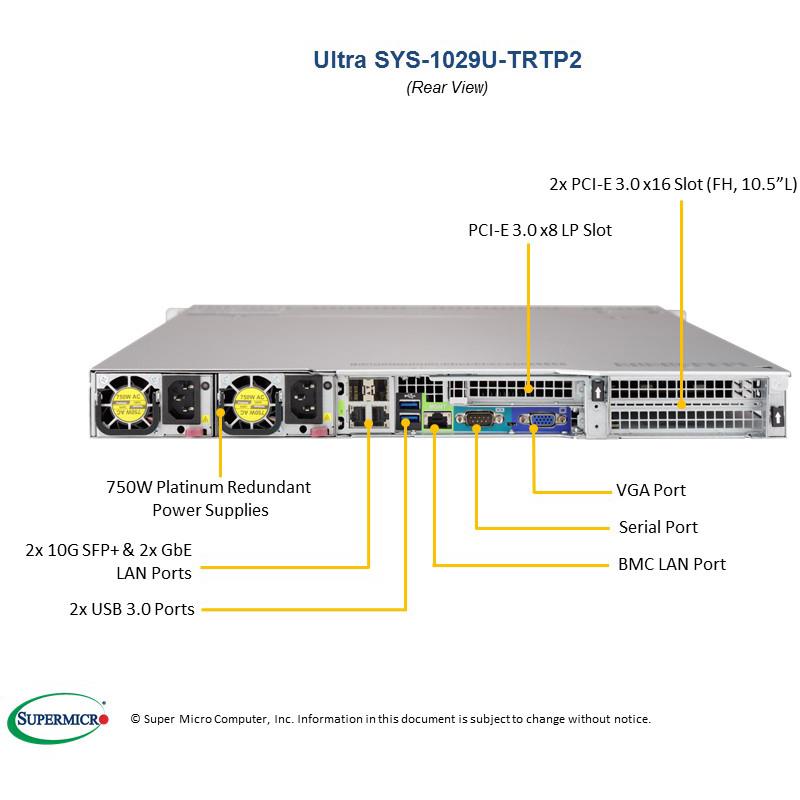 Ultra SYS-1029U-TRTP2
(Rear View)

2x PCI-E 3.0 x16 Slot (FH, 10.5"L)

PCI-E 3.0 x8 LP Slot

750W AC

750W AC

750W Platinum Redundant Power Supplies

2x 10G SFP+ & 2x GbE LAN Ports

2x USB 3.0 Ports

VGA Port

Serial Port

BMC LAN Port

SUPERMICRO

© Super Micro Computer, Inc. Information in this document is subject to change without notice.