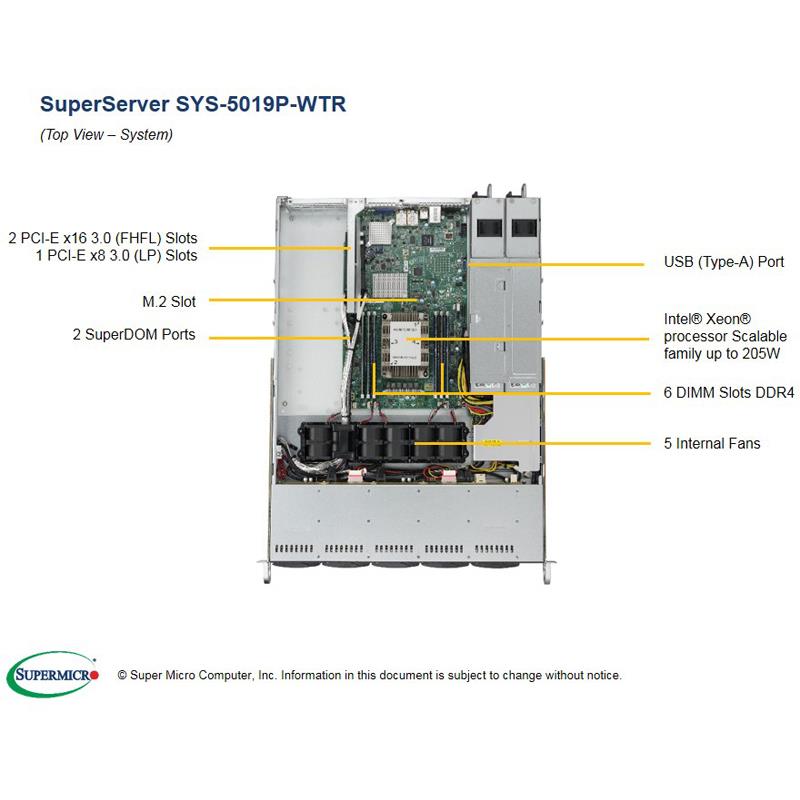 SuperServer SYS-5019P-WTR
(Top View – System)

2 PCI-E x16 3.0 (FHFL) Slots
1 PCI-E x8 3.0 (LP) Slots

M.2 Slot

2 SuperDOM Ports

USB (Type-A) Port

Intel® Xeon® processor Scalable family up to 205W

6 DIMM Slots DDR4

5 Internal Fans

SUPERMICRO

© Super Micro Computer, Inc. Information in this document is subject to change without notice.