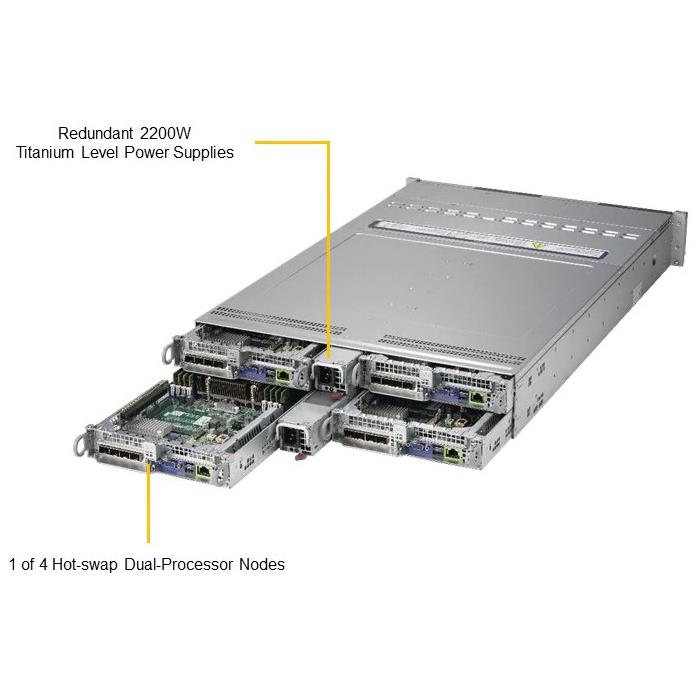 Redundant 2200W
Titanium Level Power Supplies

1 of 4 Hot-swap Dual-Processor Nodes