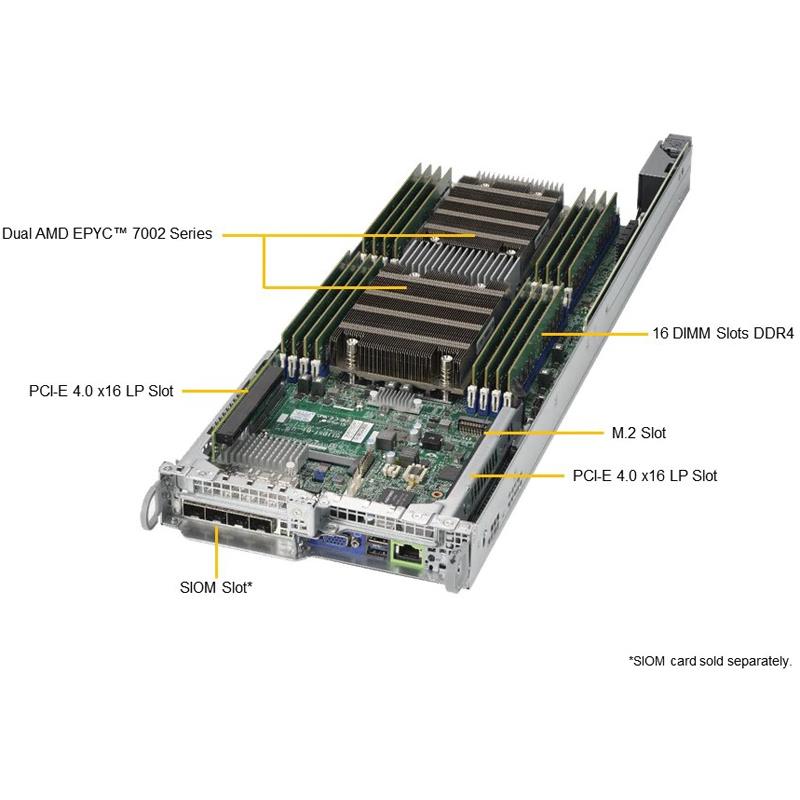 Dual AMD EPYC™ 7002 Series

16 DIMM Slots DDR4

PCI-E 4.0 x16 LP Slot

M.2 Slot

PCI-E 4.0 x16 LP Slot

SIOM Slot*

*SIOM card sold separately.