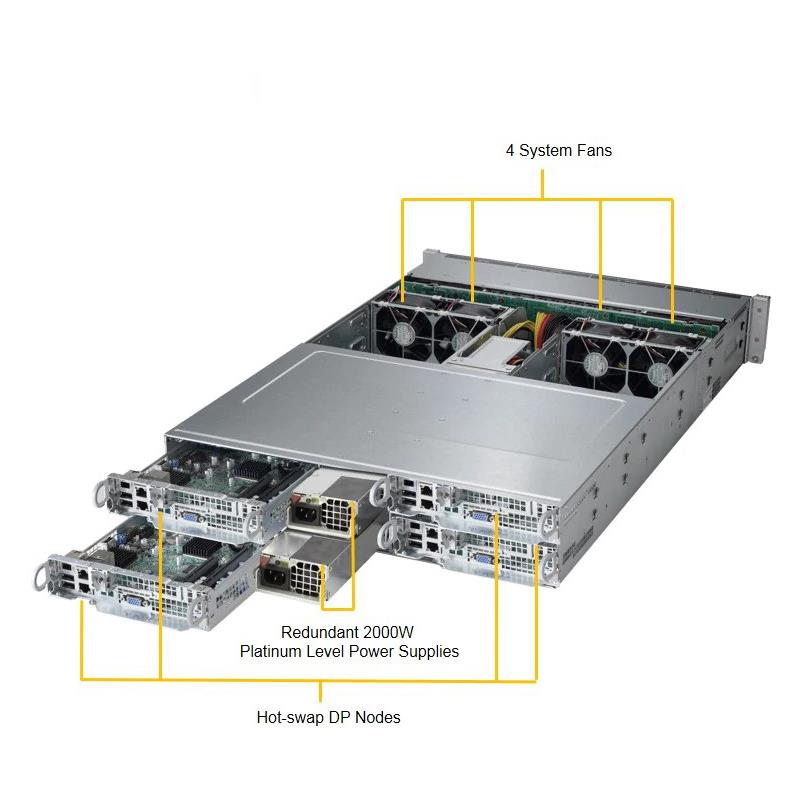 4 System Fans

Redundant 2000W
Platinum Level Power Supplies

Hot-swap DP Nodes