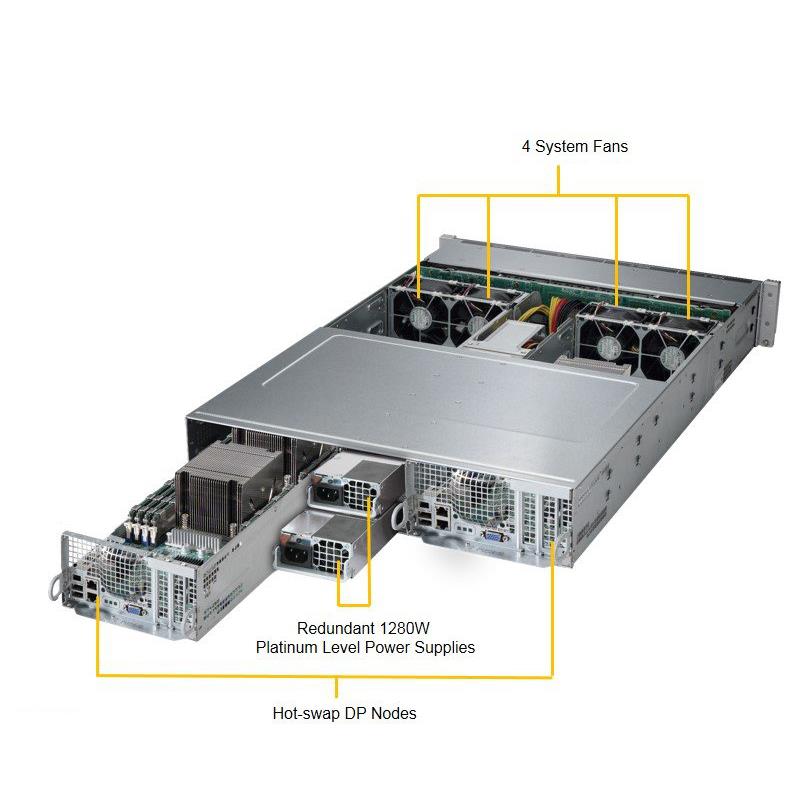 4 System Fans

Redundant 1280W
Platinum Level Power Supplies

Hot-swap DP Nodes