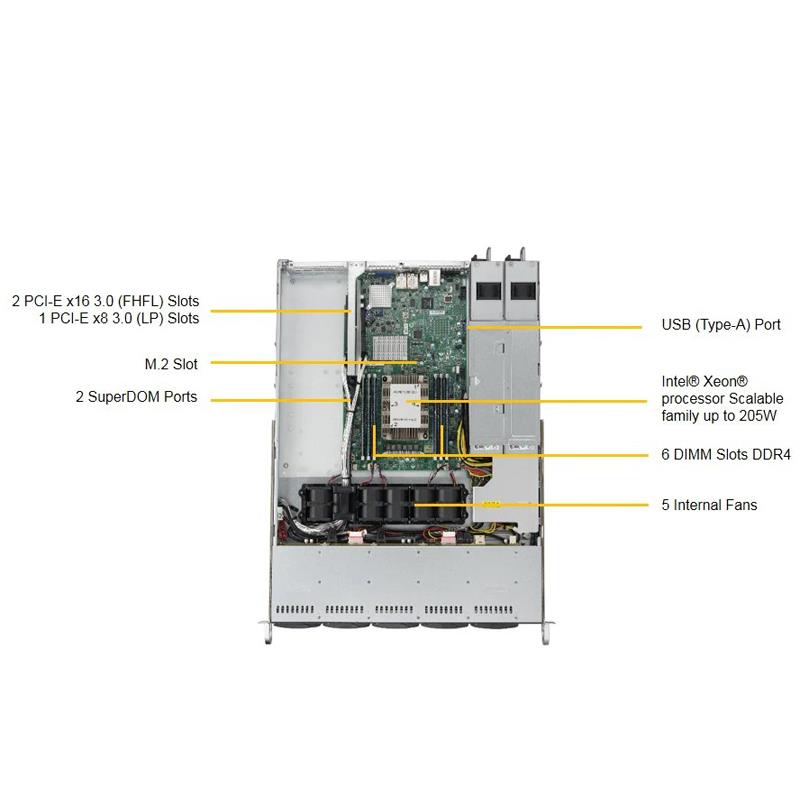 2 PCI-E x16 3.0 (FHFL) Slots
1 PCI-E x8 3.0 (LP) Slots

M.2 Slot

2 SuperDOM Ports

USB (Type-A) Port

Intel® Xeon® processor Scalable family up to 205W

6 DIMM Slots DDR4

5 Internal Fans