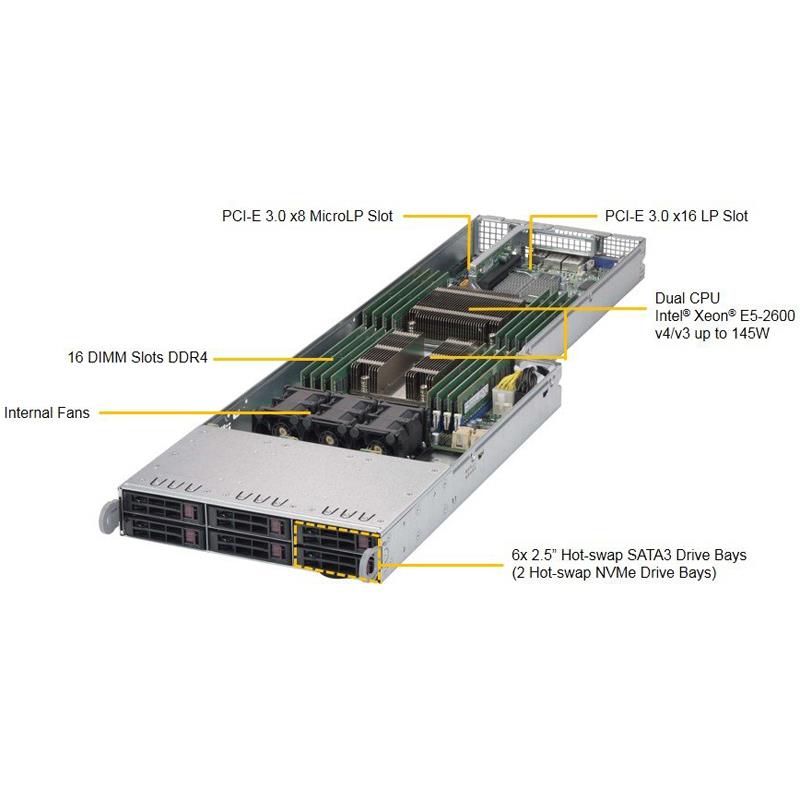 PCI-E 3.0 x8 MicroLP Slot

PCI-E 3.0 x16 LP Slot

Dual CPU
Intel® Xeon® E5-2600
v4/v3 up to 145W

16 DIMM Slots DDR4

Internal Fans

6x 2.5" Hot-swap SATA3 Drive Bays
(2 Hot-swap NVMe Drive Bays)