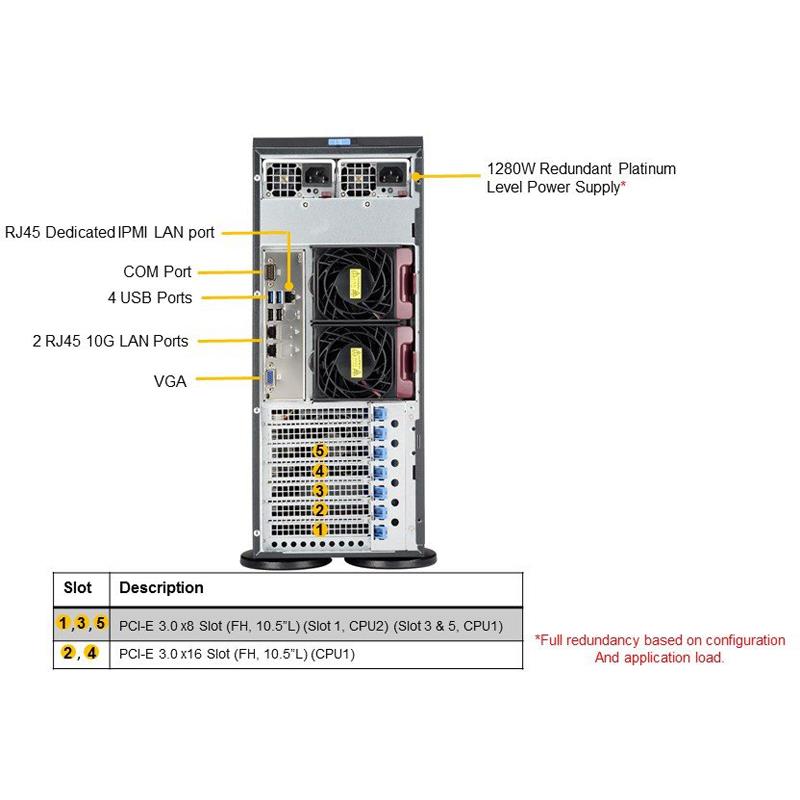 1280W Redundant Platinum Level Power Supply*

RJ45 Dedicated IPMI LAN port

COM Port

4 USB Ports

2 RJ45 10G LAN Ports

VGA

5
4
3
2
1

| Slot | Description |
|---|---|
| 1, 3, 5 | PCI-E 3.0 x8 Slot (FH, 10.5"L) (Slot 1, CPU2) (Slot 3 & 5, CPU1) |
| 2, 4 | PCI-E 3.0 x16 Slot (FH, 10.5"L) (CPU1) |

*Full redundancy based on configuration And application load.