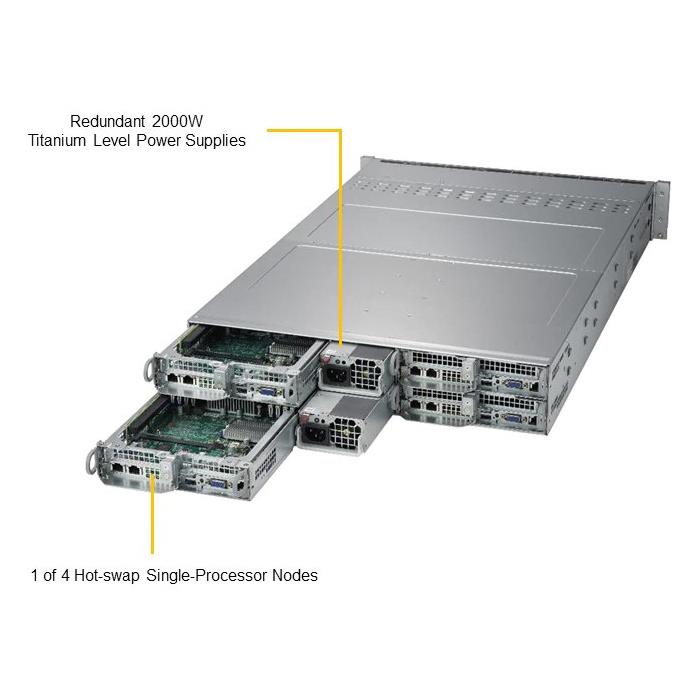 Redundant 2000W
Titanium Level Power Supplies

1 of 4 Hot-swap Single-Processor Nodes