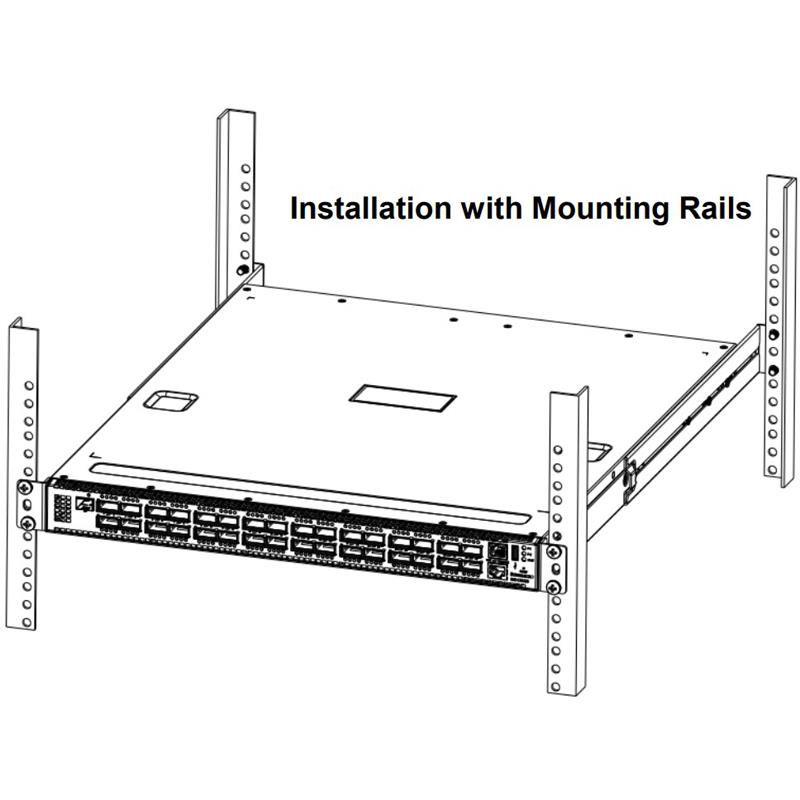 Installation with Mounting Rails