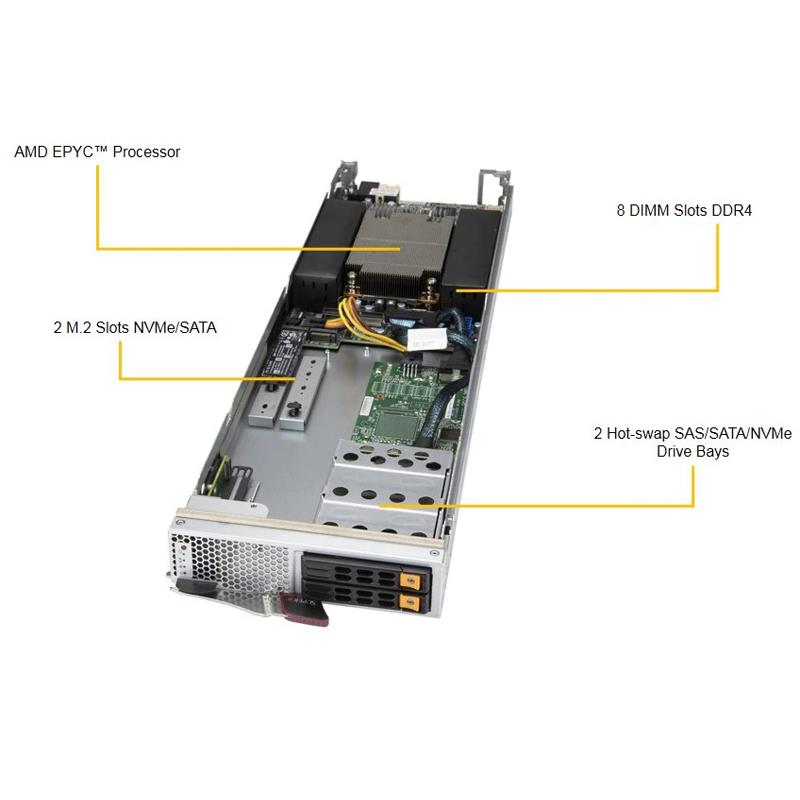 AMD EPYC™ Processor

8 DIMM Slots DDR4

2 M.2 Slots NVMe/SATA

2 Hot-swap SAS/SATA/NVMe Drive Bays