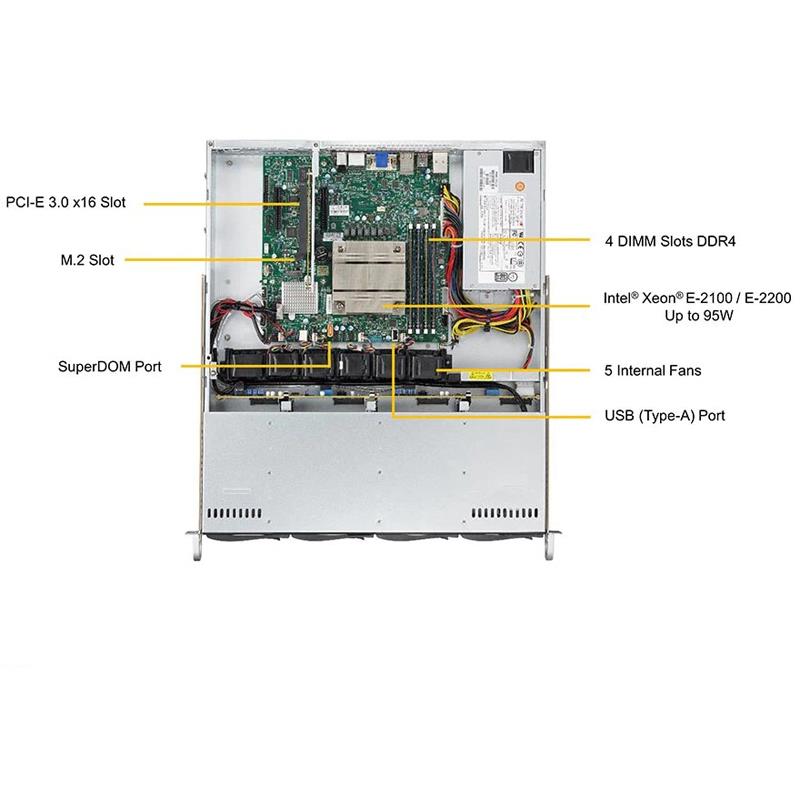 PCI-E 3.0 x16 Slot

M.2 Slot

SuperDOM Port

4 DIMM Slots DDR4

Intel® Xeon® E-2100 / E-2200
Up to 95W

5 Internal Fans

USB (Type-A) Port