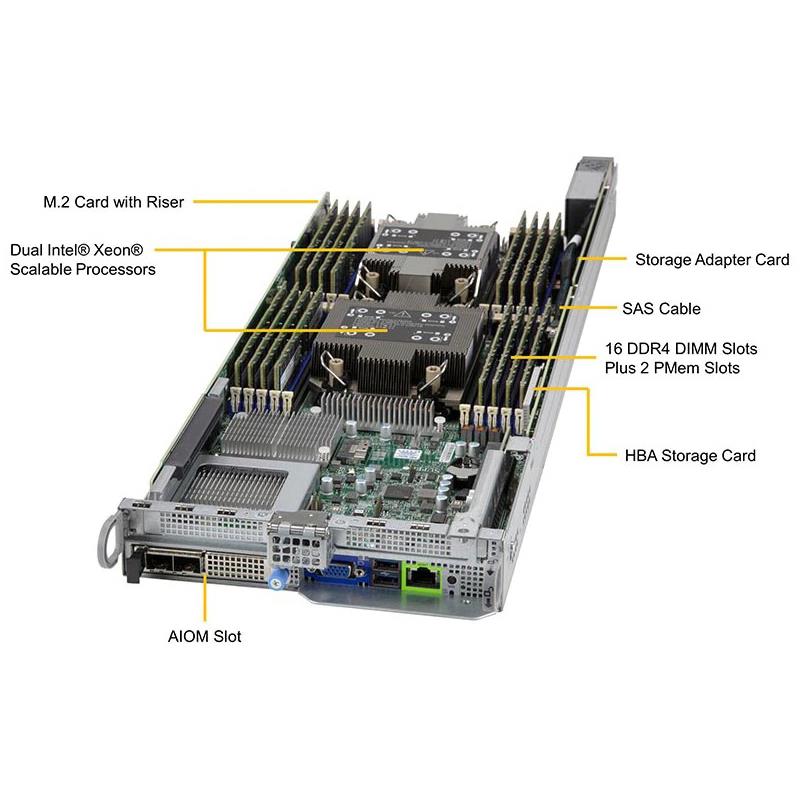 M.2 Card with Riser

Dual Intel® Xeon® Scalable Processors

Storage Adapter Card

SAS Cable

16 DDR4 DIMM Slots Plus 2 PMem Slots

HBA Storage Card

AIOM Slot