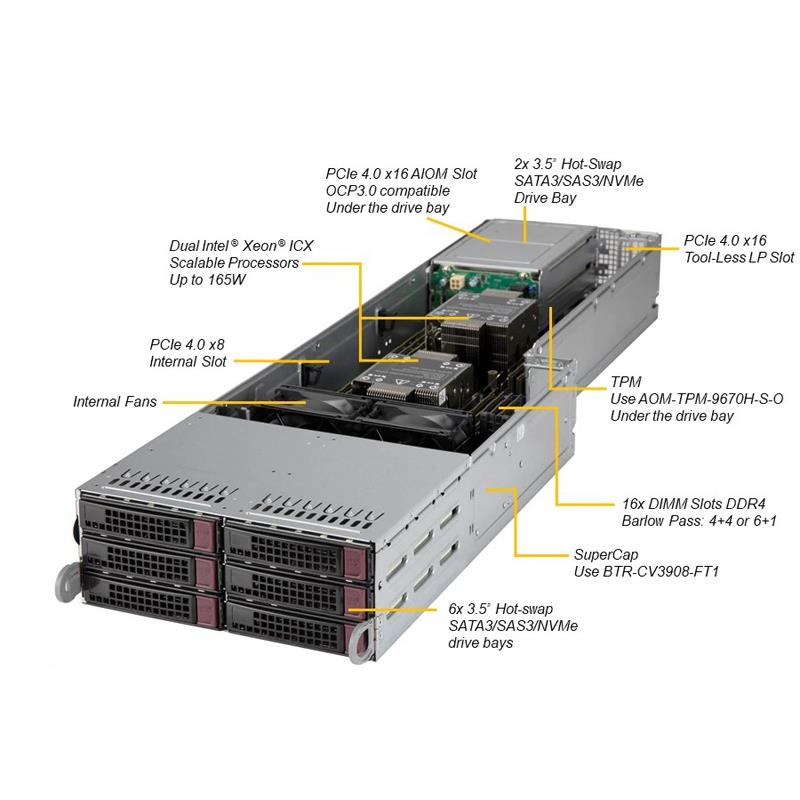 PCIe 4.0 x16 AIOM Slot
OCP3.0 compatible
Under the drive bay

2x 3.5" Hot-Swap
SATA3/SAS3/NVMe
Drive Bay

PCIe 4.0 x16
Tool-Less LP Slot

Dual Intel® Xeon® ICX
Scalable Processors
Up to 165W

PCIe 4.0 x8
Internal Slot

Internal Fans

TPM
Use AOM-TPM-9670H-S-O
Under the drive bay

16x DIMM Slots DDR4
Barlow Pass: 4+4 or 6+1

SuperCap
Use BTR-CV3908-FT1

6x 3.5" Hot-swap
SATA3/SAS3/NVMe
drive bays