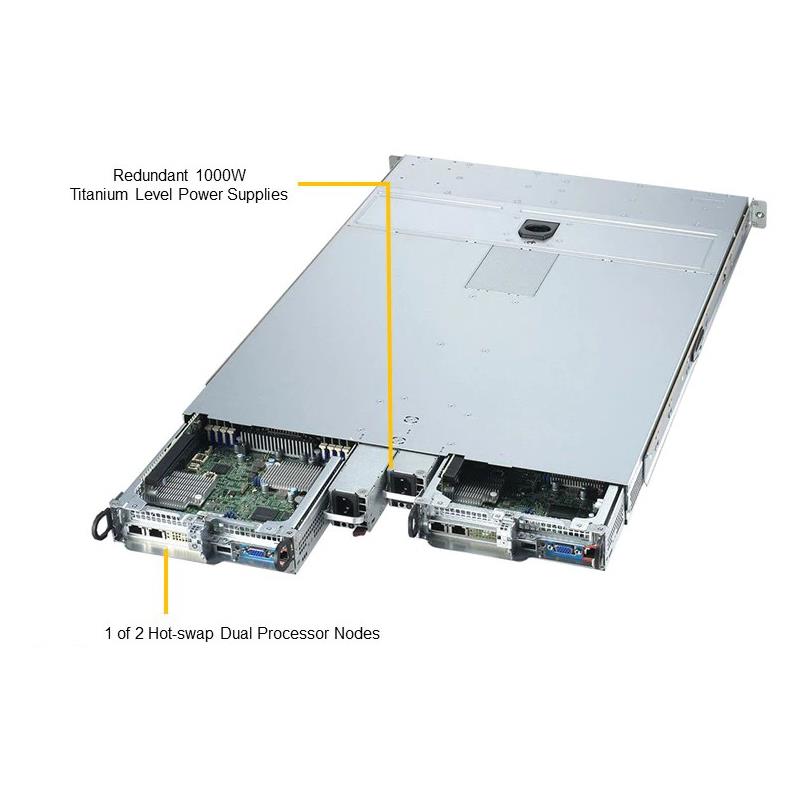 Redundant 1000W
Titanium Level Power Supplies

1 of 2 Hot-swap Dual Processor Nodes