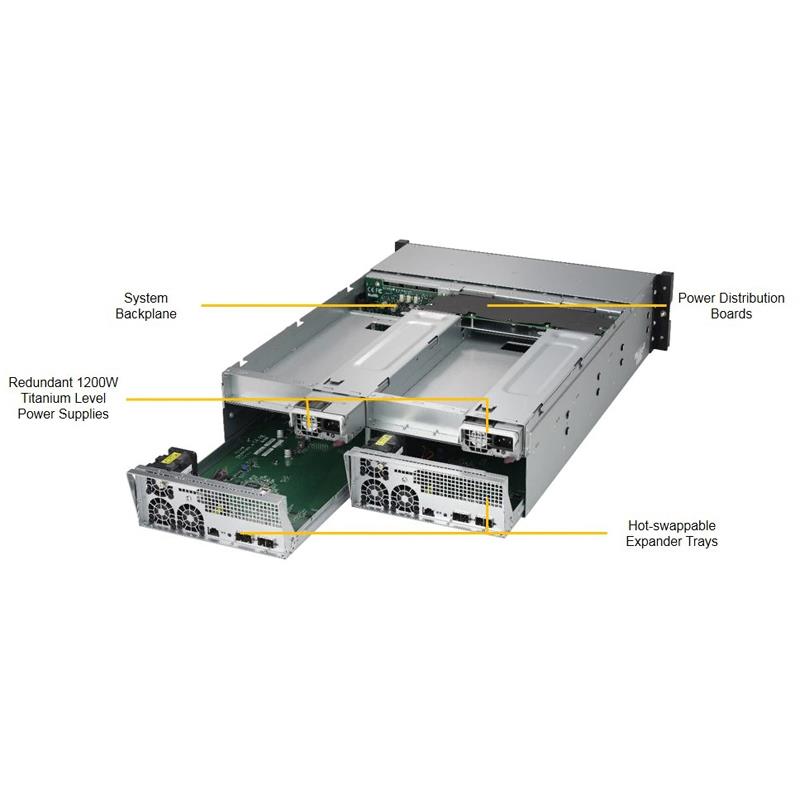 System Backplane

Power Distribution Boards

Redundant 1200W Titanium Level Power Supplies

Hot-swappable Expander Trays