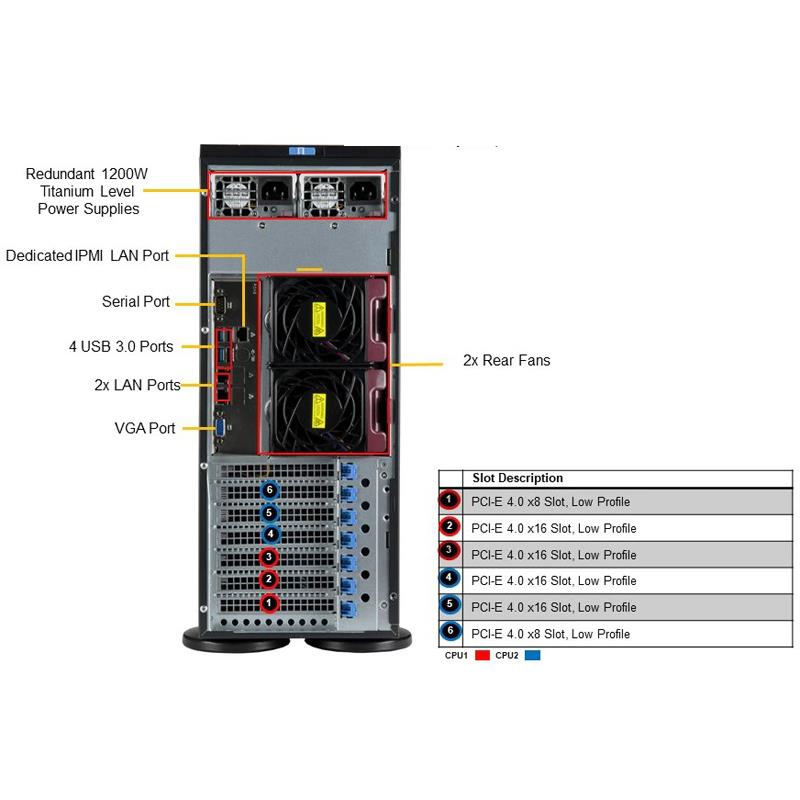 Redundant 1200W Titanium Level Power Supplies

Dedicated IPMI LAN Port

Serial Port

4 USB 3.0 Ports

2x LAN Ports

VGA Port

2x Rear Fans

6
5
4
3
2
1

| | Slot Description |
|---|---|
| 1 | PCI-E 4.0 x8 Slot, Low Profile |
| 2 | PCI-E 4.0 x16 Slot, Low Profile |
| 3 | PCI-E 4.0 x16 Slot, Low Profile |
| 4 | PCI-E 4.0 x16 Slot, Low Profile |
| 5 | PCI-E 4.0 x16 Slot, Low Profile |
| 6 | PCI-E 4.0 x8 Slot, Low Profile |

CPU1 CPU2